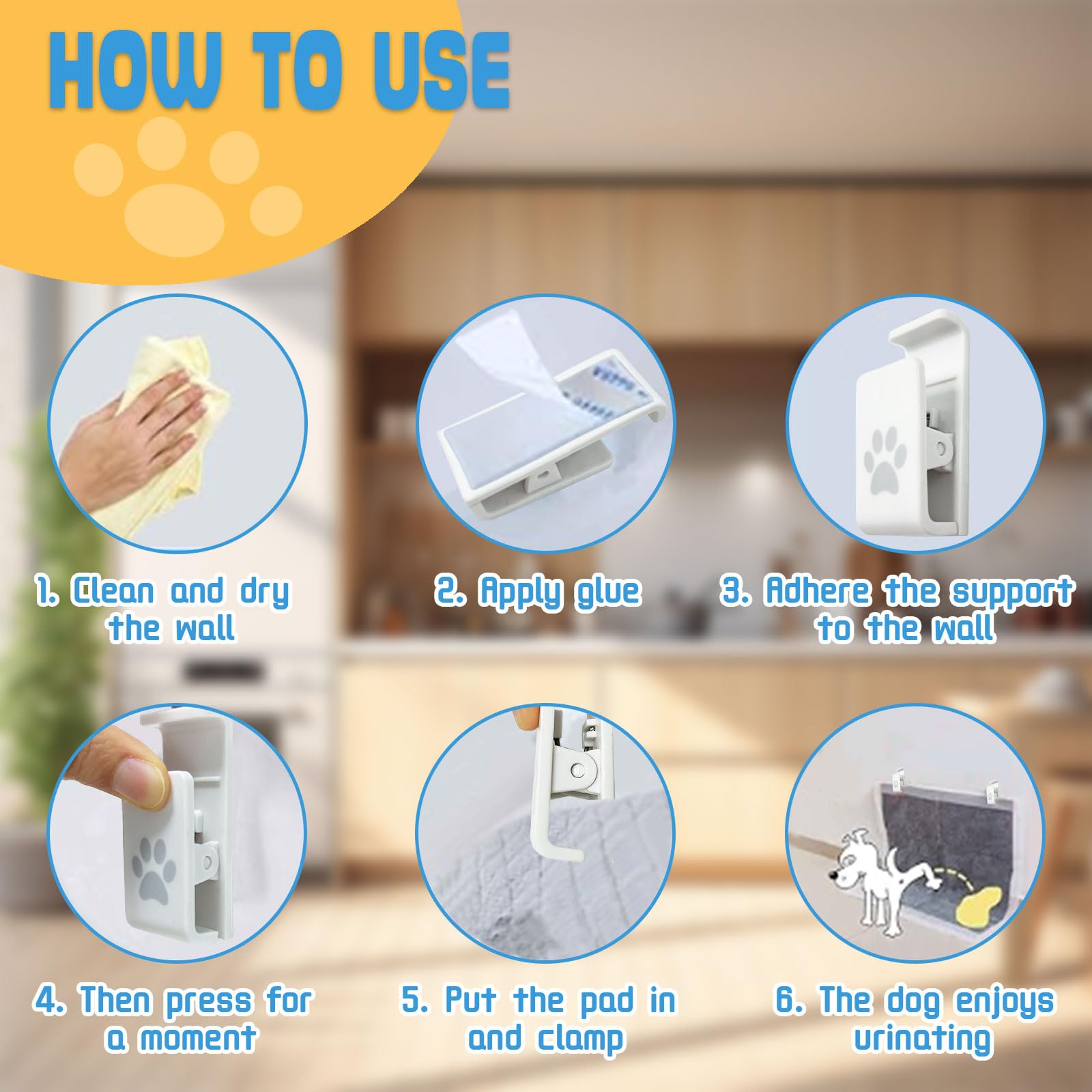 HOW TO USE

1. Clean and dry the wall

2. Apply glue

3. Adhere the support to the wall

4. Then press for a moment

5. Put the pad in and clamp

6. The dog enjoys urinating