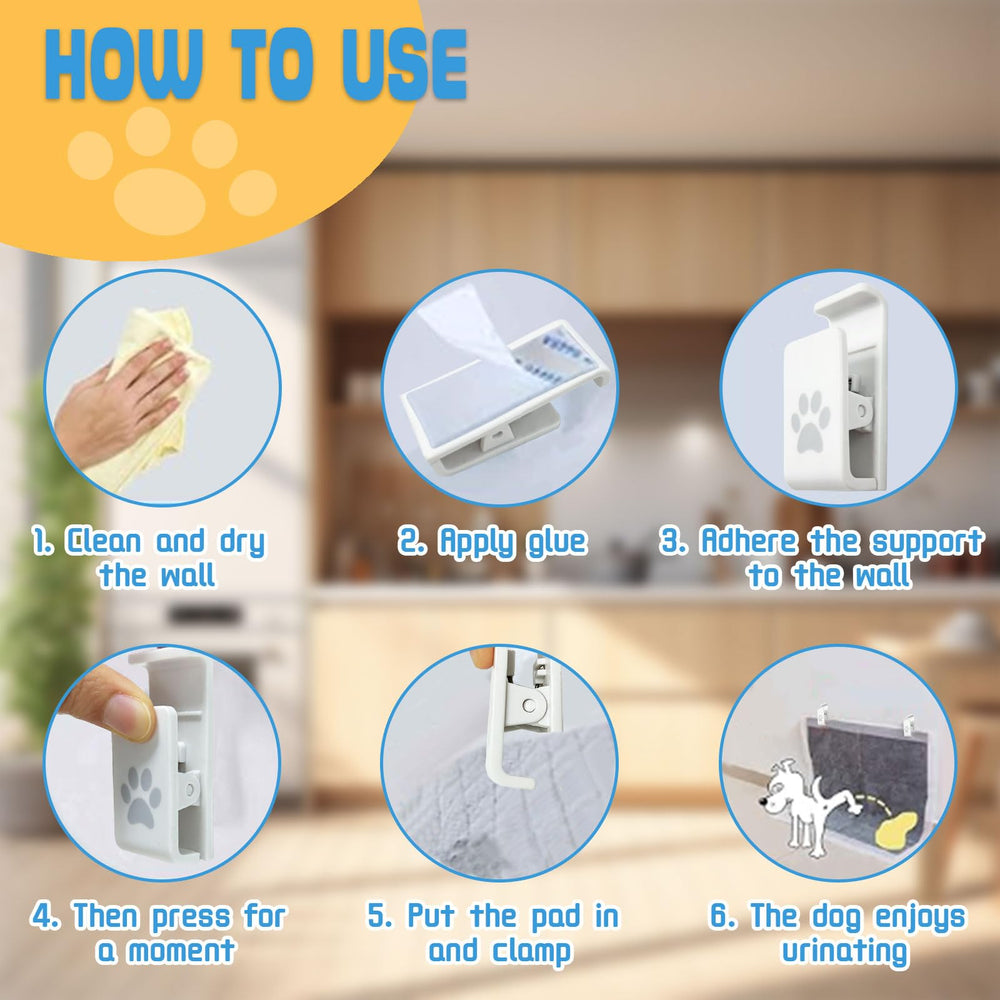 HOW TO USE

1. Clean and dry the wall

2. Apply glue

3. Adhere the support to the wall

4. Then press for a moment

5. Put the pad in and clamp

6. The dog enjoys urinating