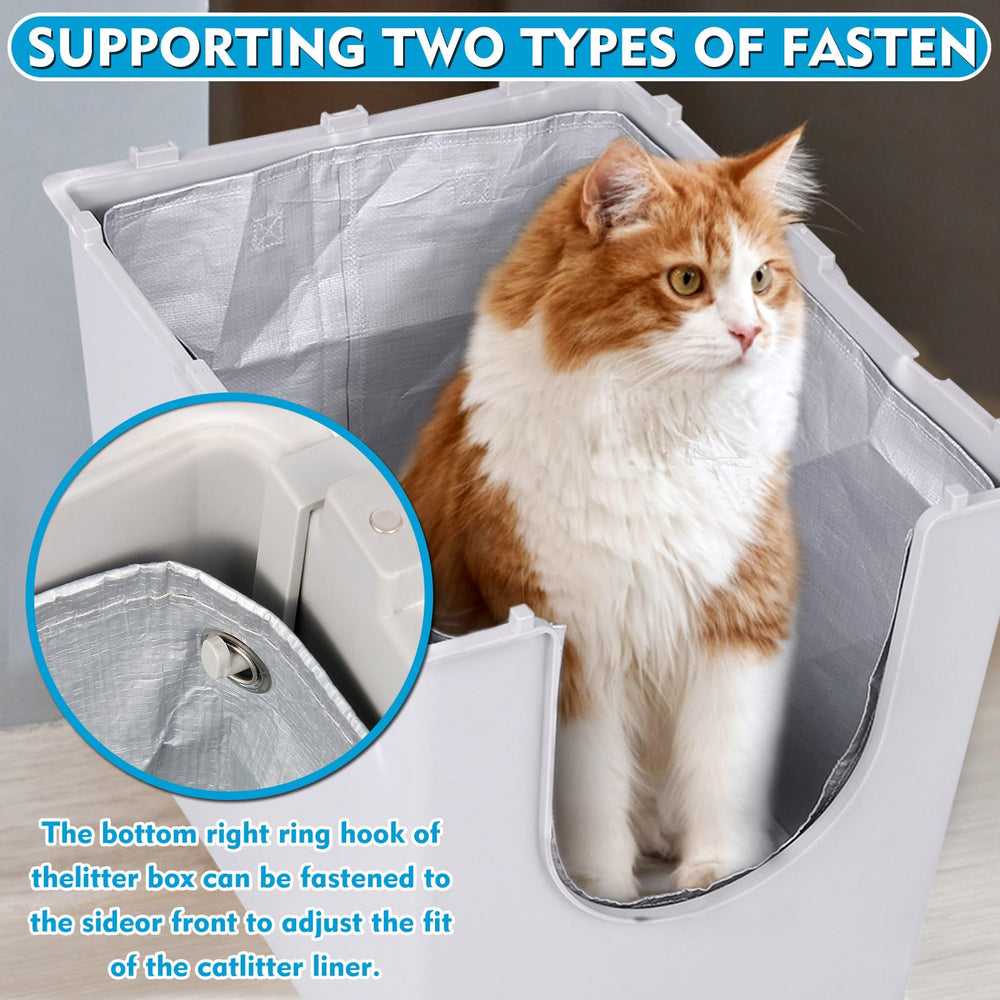 SUPPORTING TWO TYPES OF FASTEN

The bottom right ring hook of thelitter box can be fastened to the sideor front to adjust the fit of the catlitter liner.