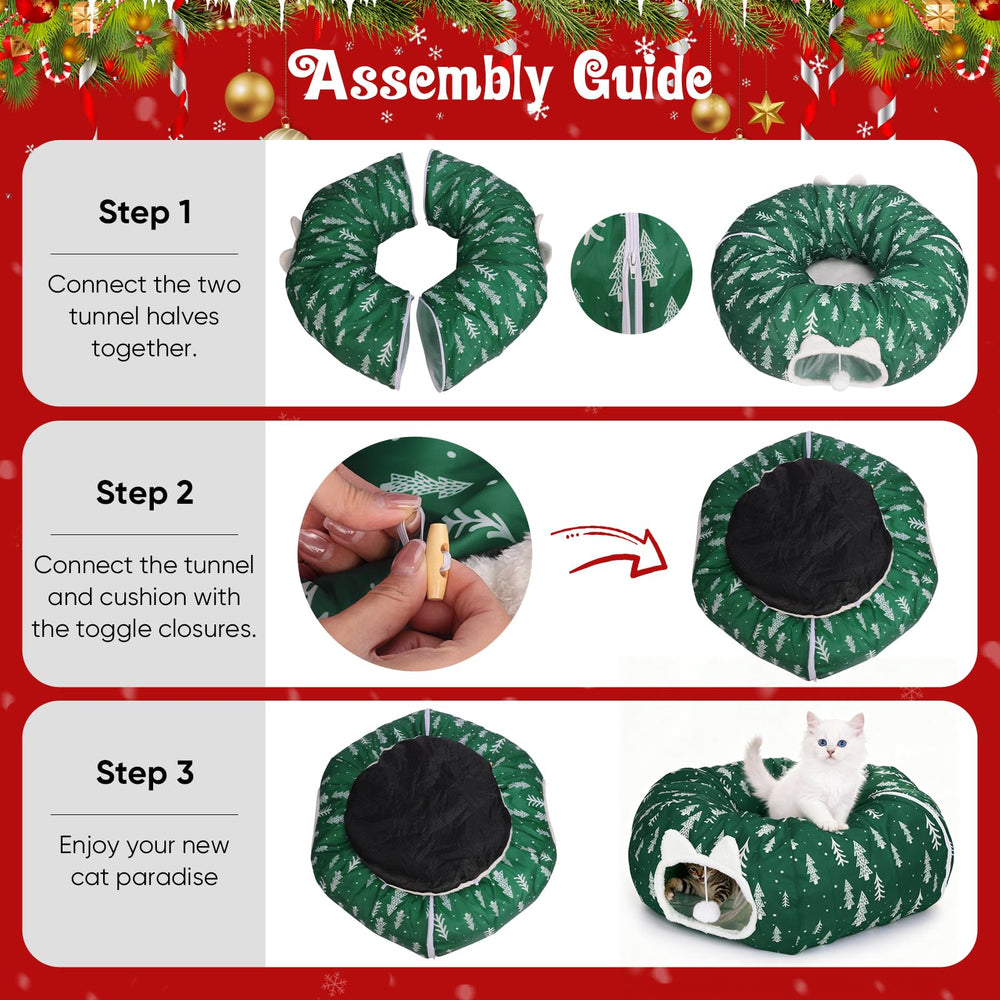 Assembly Guide

Step 1

Connect the two tunnel halves together.

Step 2

Connect the tunnel and cushion with the toggle closures.

Step 3

Enjoy your new cat paradise