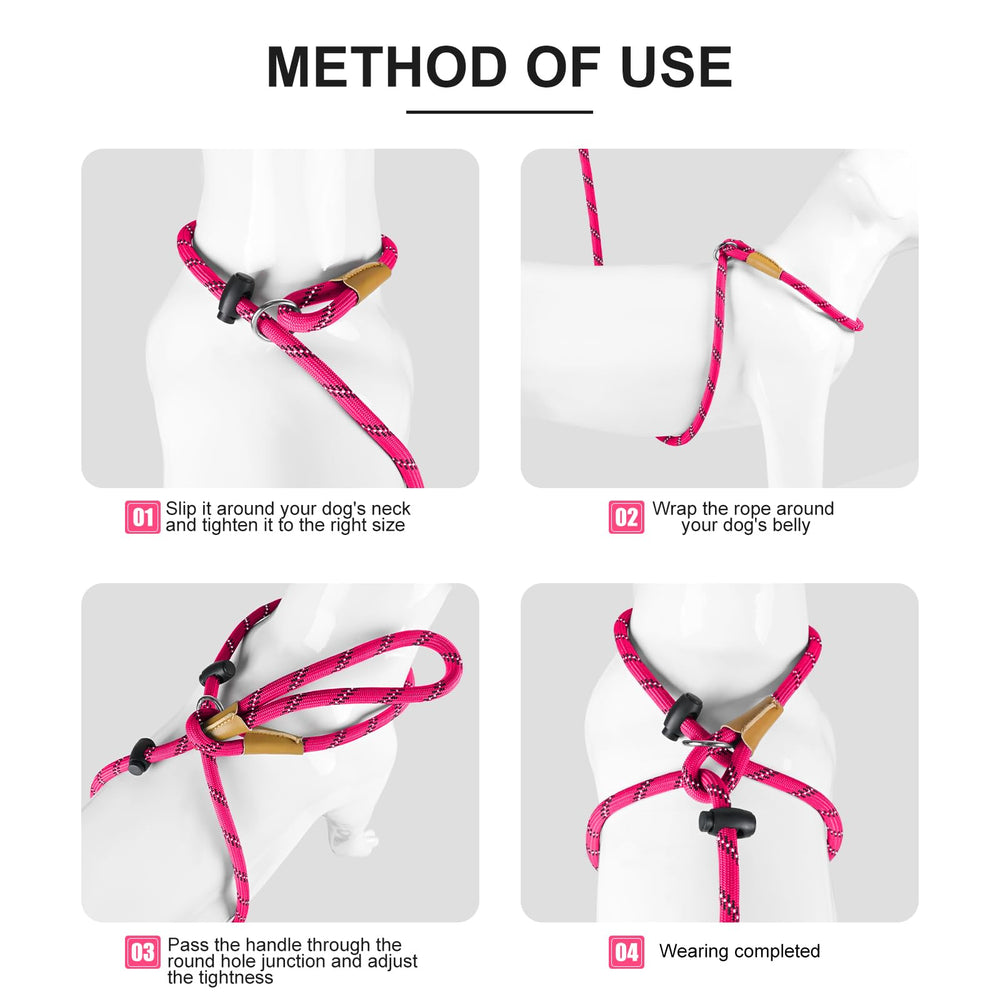 METHOD OF USE

01 Slip it around your dog's neck and tighten it to the right size

02 Wrap the rope around your dog's belly

03 Pass the handle through the round hole junction and adjust the tightness

04 Wearing completed