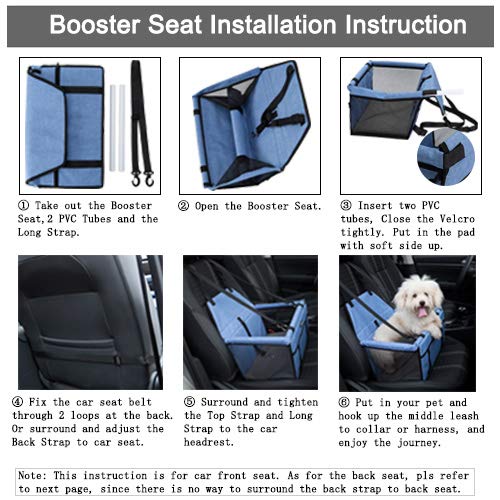 Booster Seat Installation Instruction

① Take out the Booster Seat,2 PVC Tubes and the Long Strap.

② Open the Booster Seat.

③ Insert two PVC tubes, Close the Velcro tightly. Put in the pad with soft side up.

④ Fix the car seat belt through 2 loops at the back. Or surround and adjust the Back Strap to car seat.

⑤ Surround and tighten the Top Strap and Long Strap to the car headrest.

⑥ Put in your pet and hook up the middle leash to collar or harness, and enjoy the journey.

Note: This instruction is for car front seat. As for the back seat, pls refer to next page, since there is no way to surround the back strap to back seat.