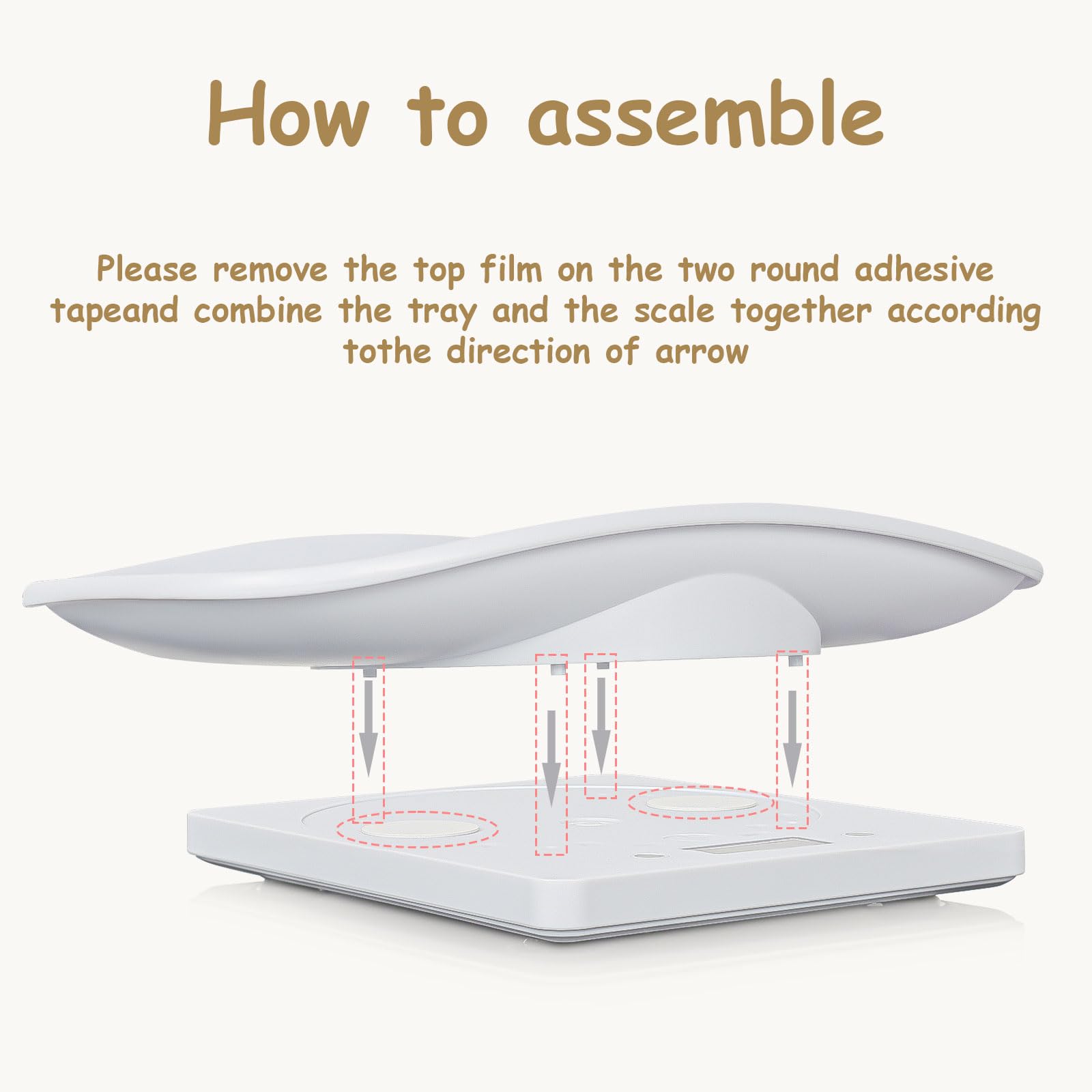 How to assemble

Please remove the top film on the two round adhesive tapeand combine the tray and the scale together according tothe direction of arrow