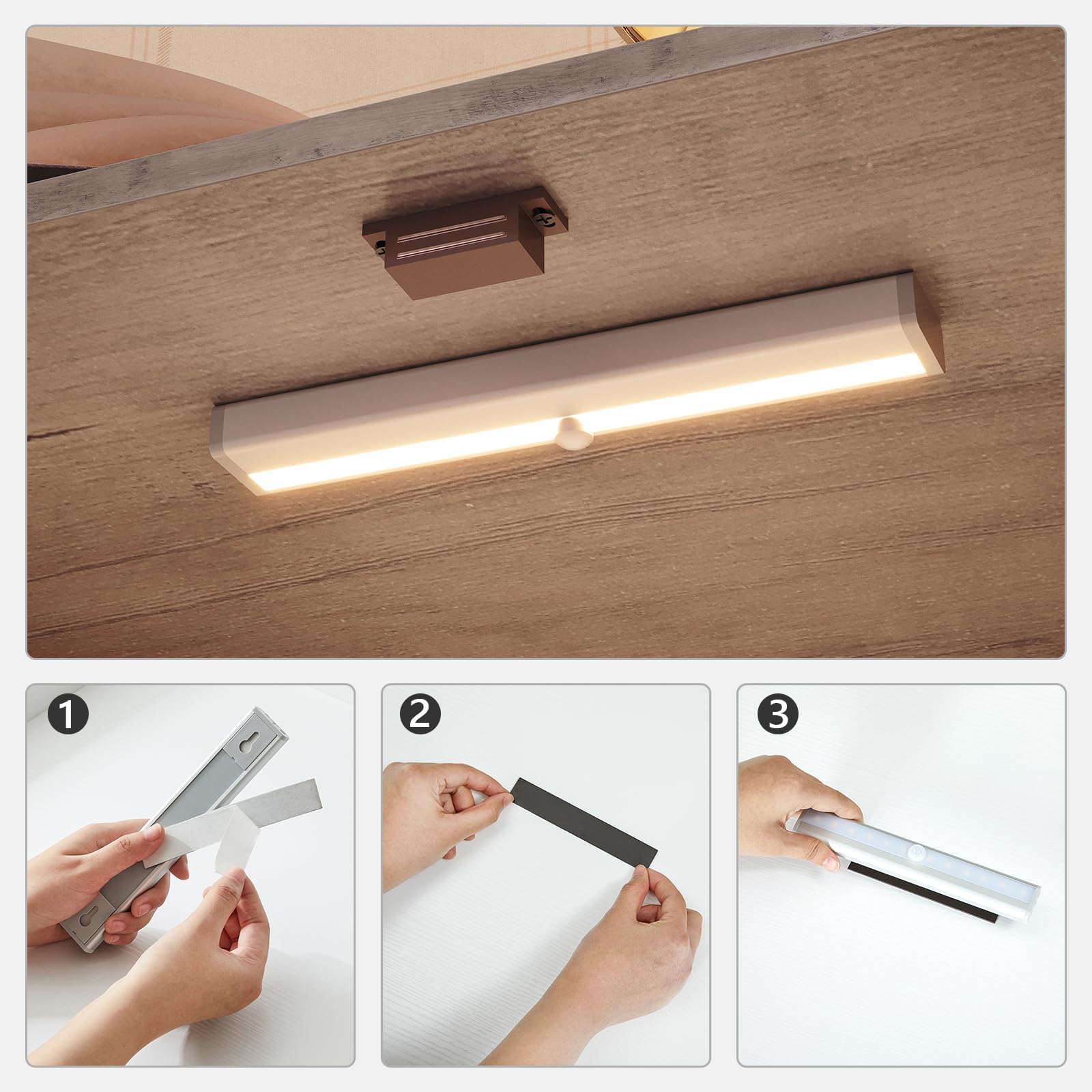 1

2

3