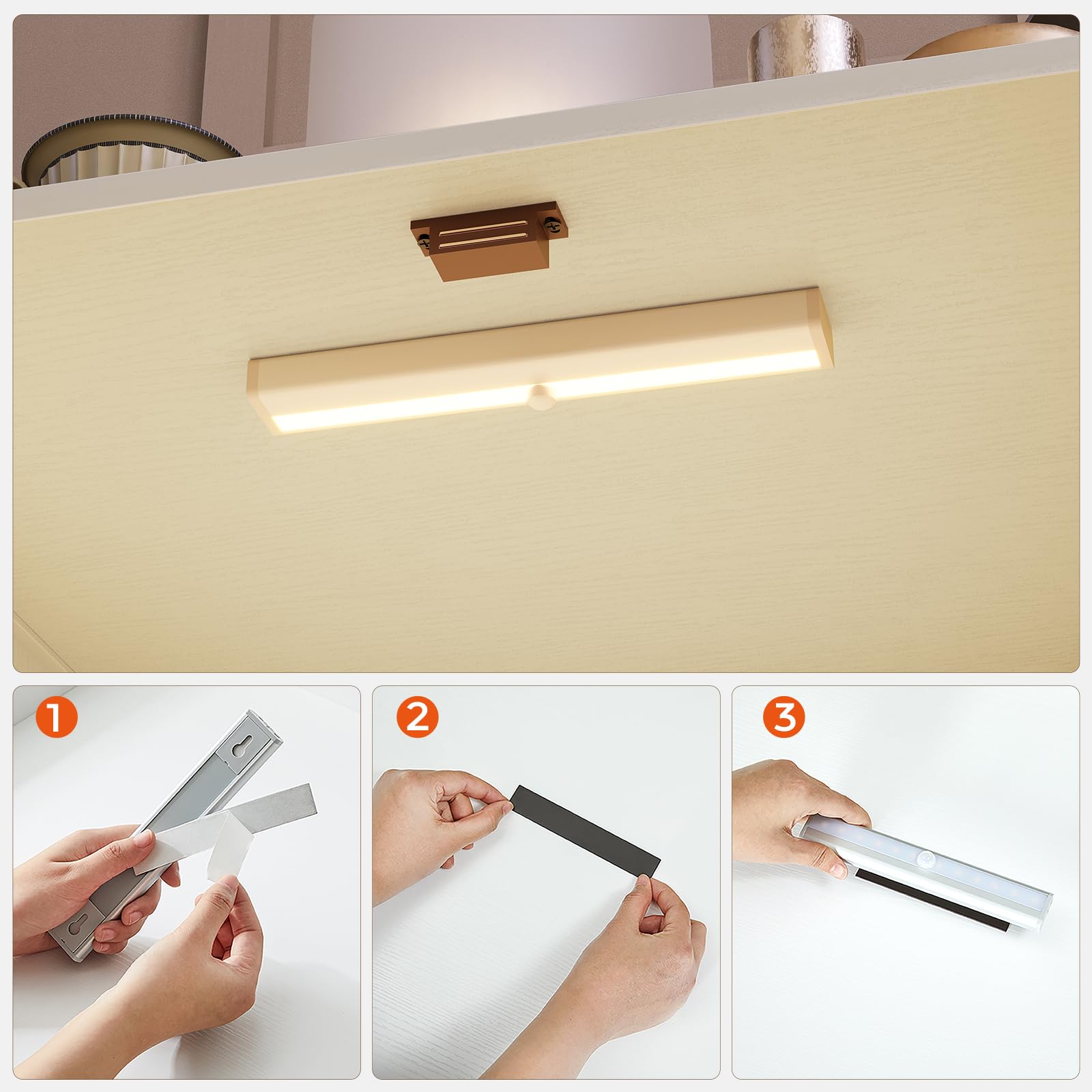 1

2

3