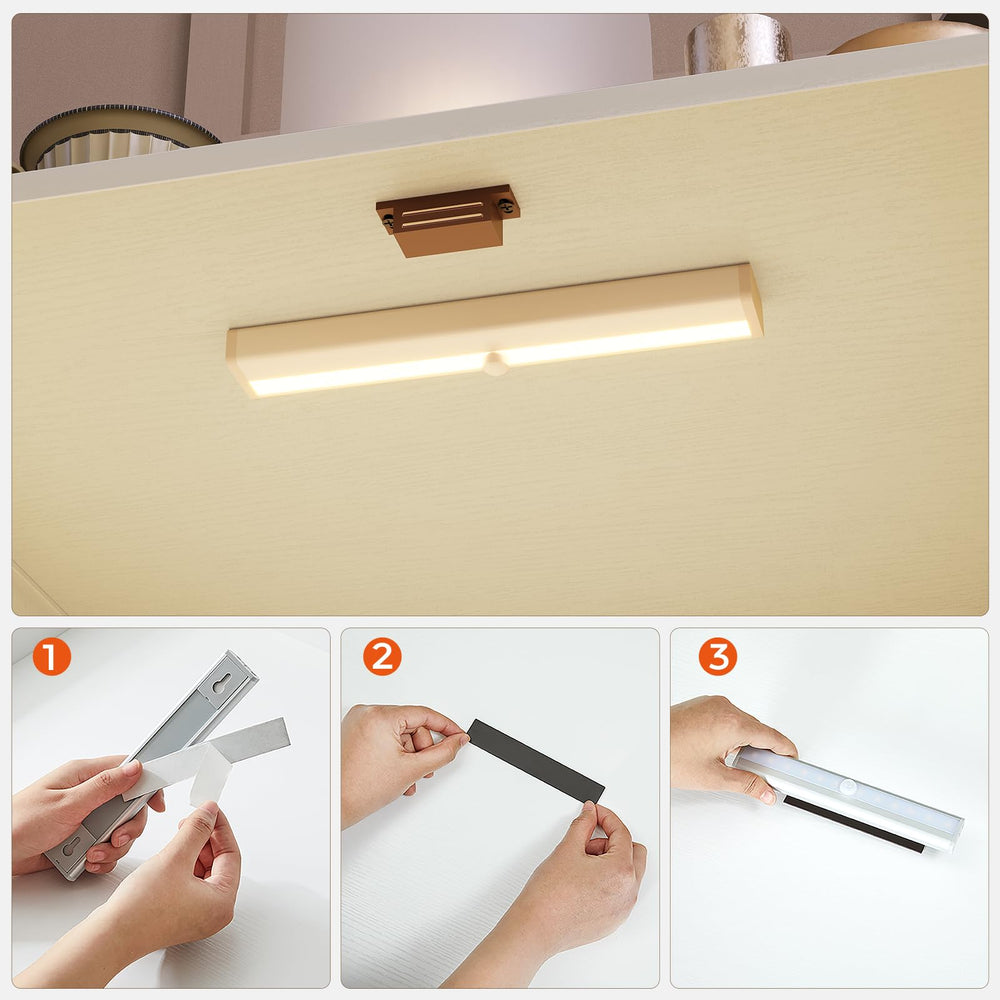 1

2

3