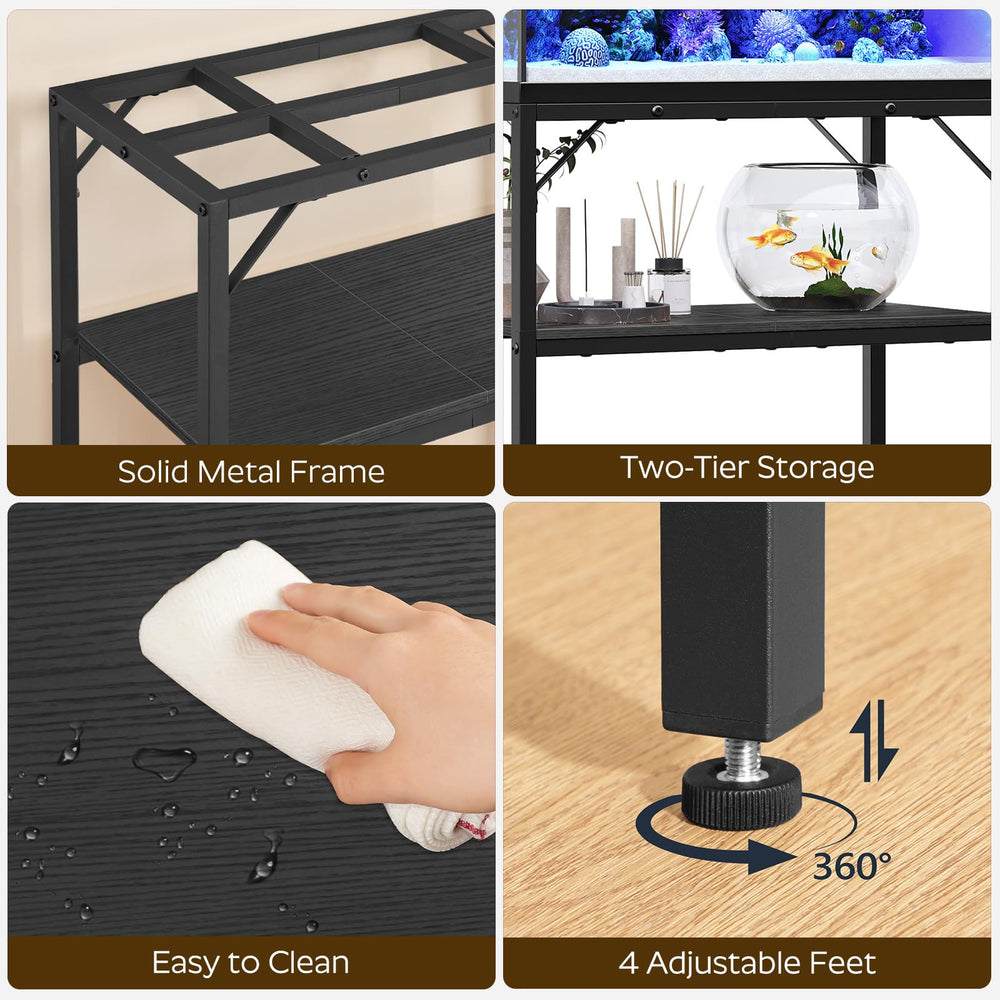 Solid Metal Frame

Two-Tier Storage

Easy to Clean

360°

4 Adjustable Feet