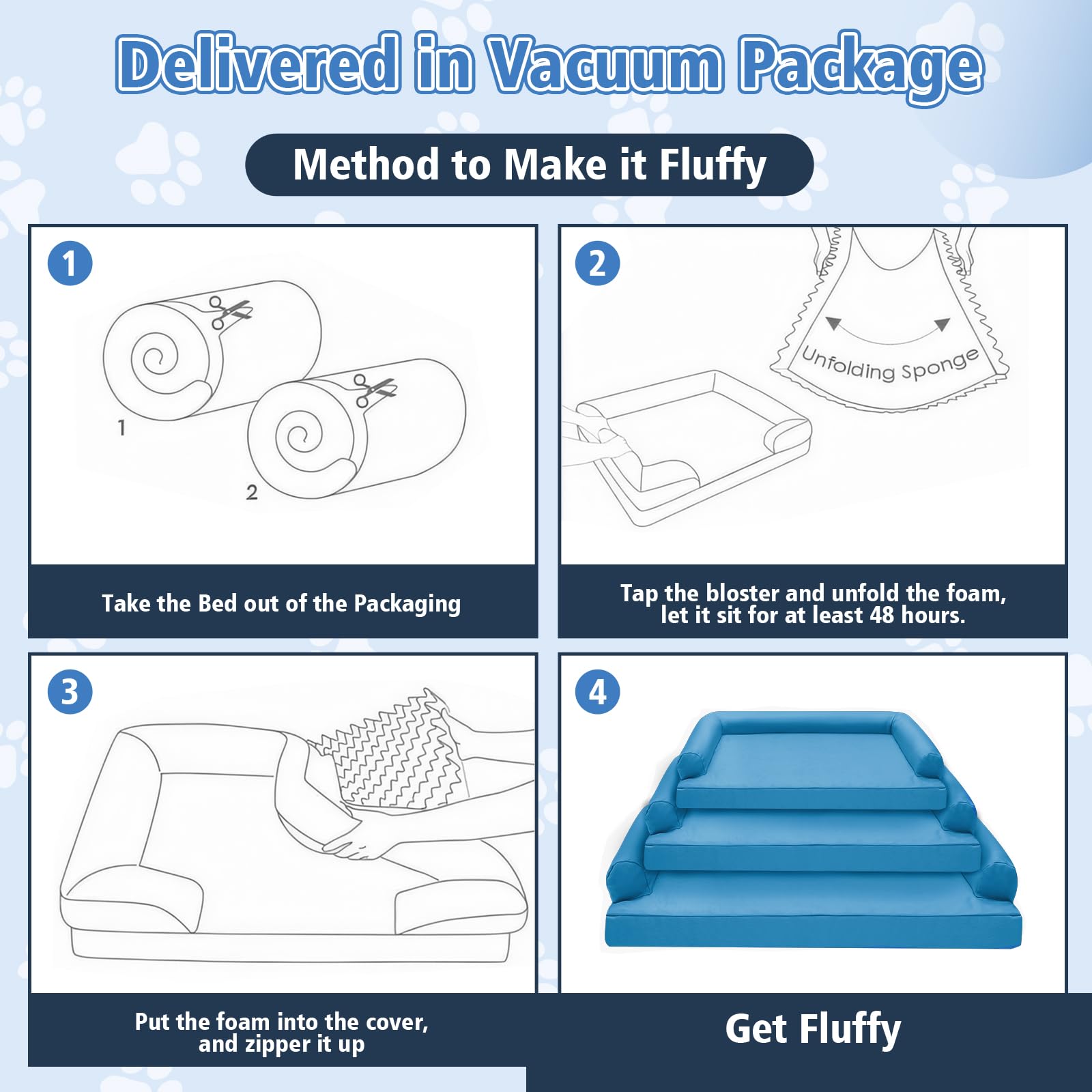 Delivered in Vacuum Package

Method to Make it Fluffy

1

1

2

Take the Bed out of the Packaging

2

Unfolding Sponge

Tap the bloster and unfold the foam, let it sit for at least 48 hours.

3

Put the foam into the cover, and zipper it up

4

Get Fluffy