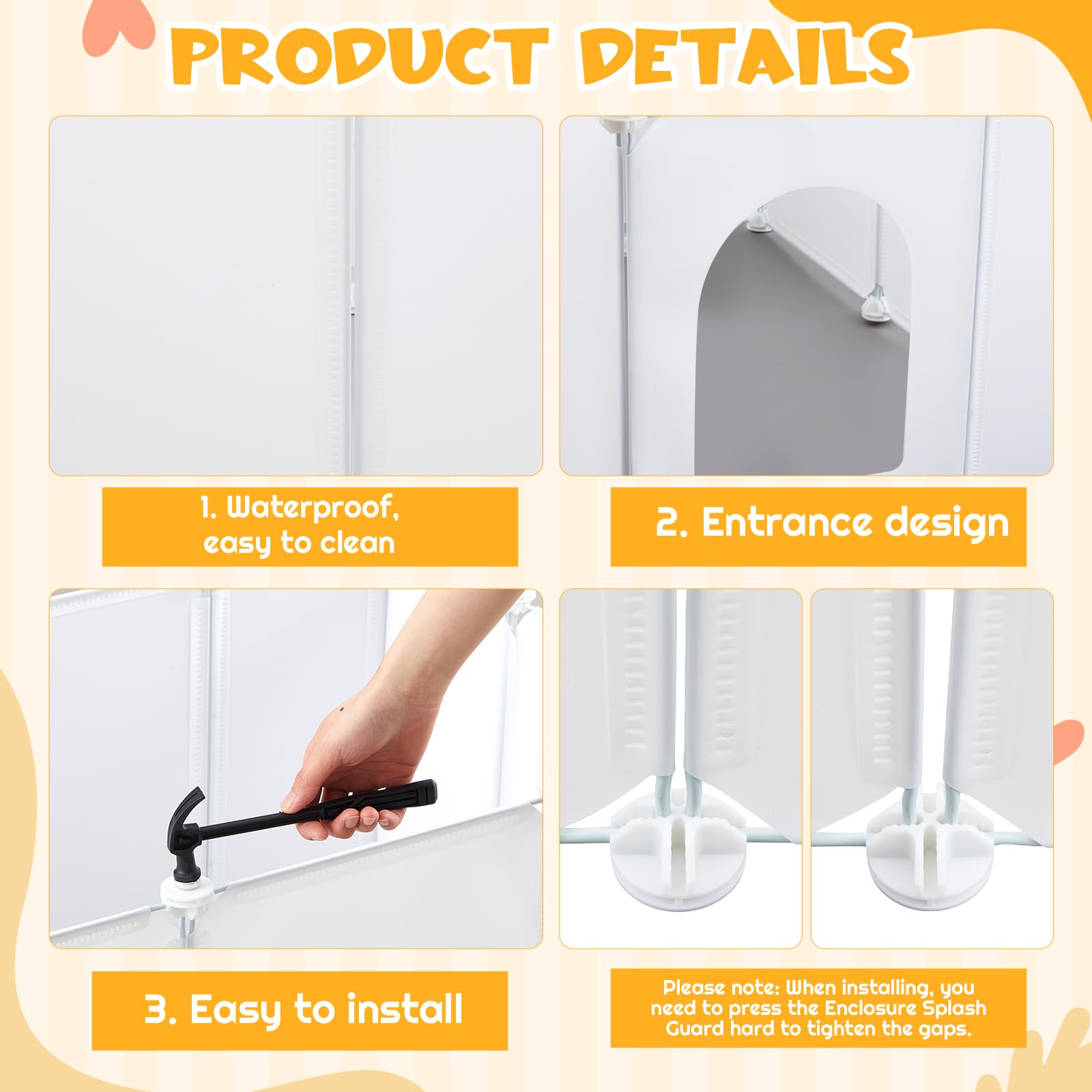 PRODUCT DETAILS

1. Waterproof, easy to clean

2. Entrance design

3. Easy to install

Please note: When installing, you need to press the Enclosure Splash Guard hard to tighten the gaps.