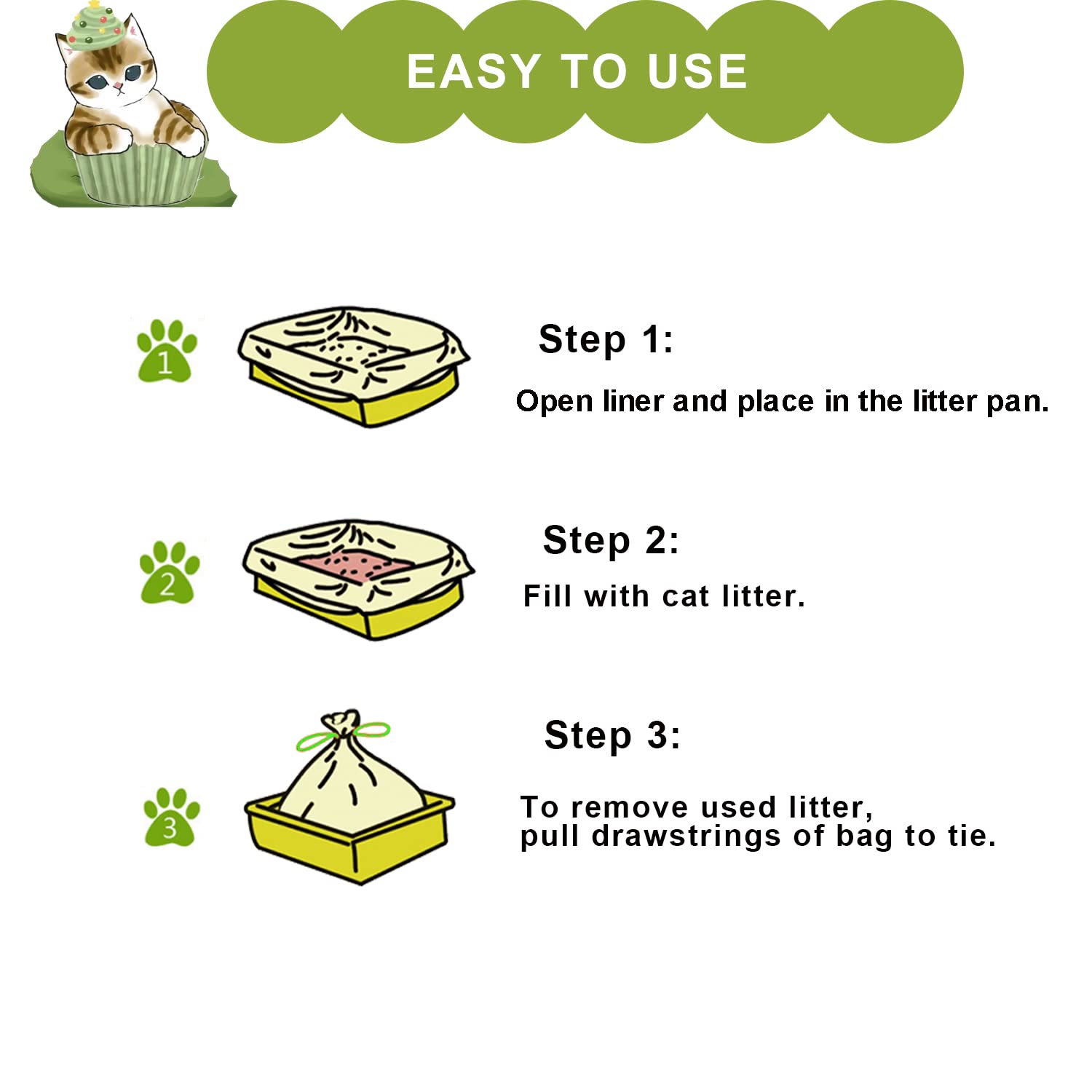 EASY TO USE

1

Step 1:

Open liner and place in the litter pan.

2

Step 2:

Fill with cat litter.

3

Step 3:

To remove used litter, pull drawstrings of bag to tie.