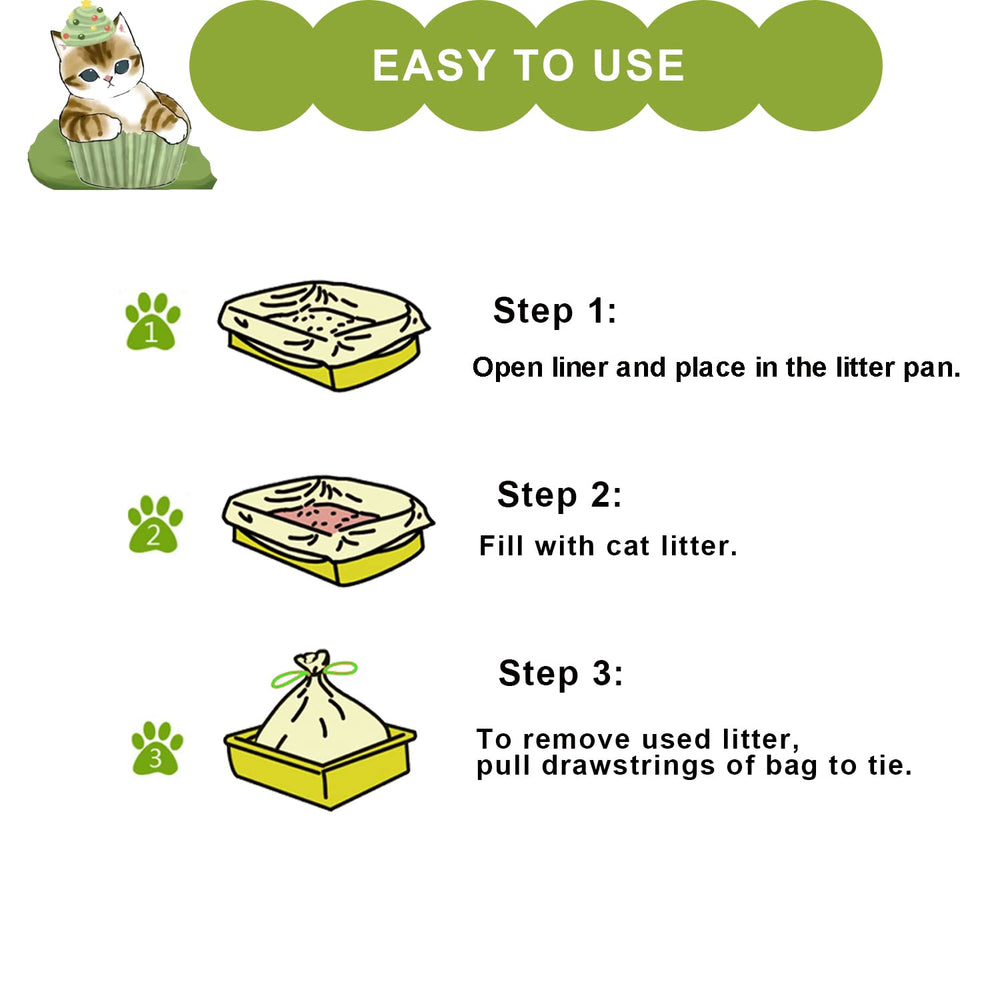 EASY TO USE

1

Step 1:

Open liner and place in the litter pan.

2

Step 2:

Fill with cat litter.

3

Step 3:

To remove used litter, pull drawstrings of bag to tie.