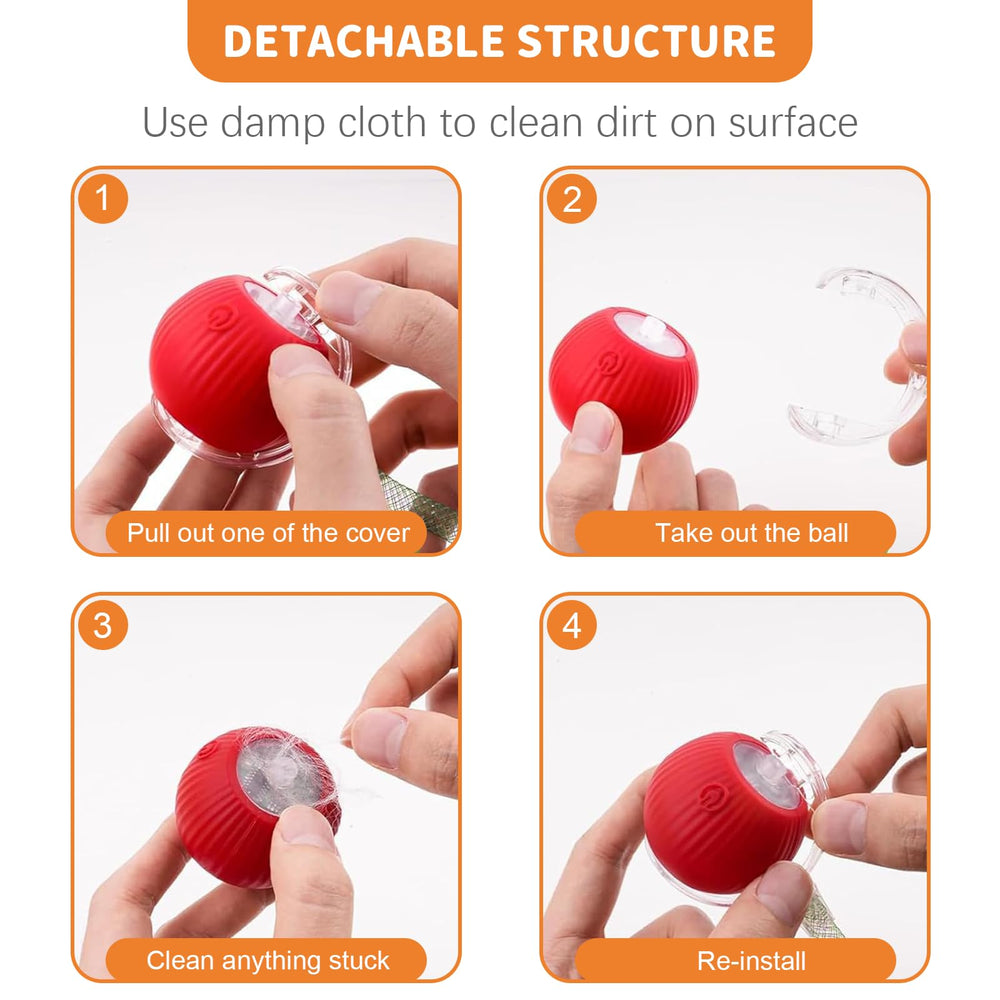 DETACHABLE STRUCTURE

Use damp cloth to clean dirt on surface

1
Pull out one of the cover

2
Take out the ball

3
Clean anything stuck

4
Re-install