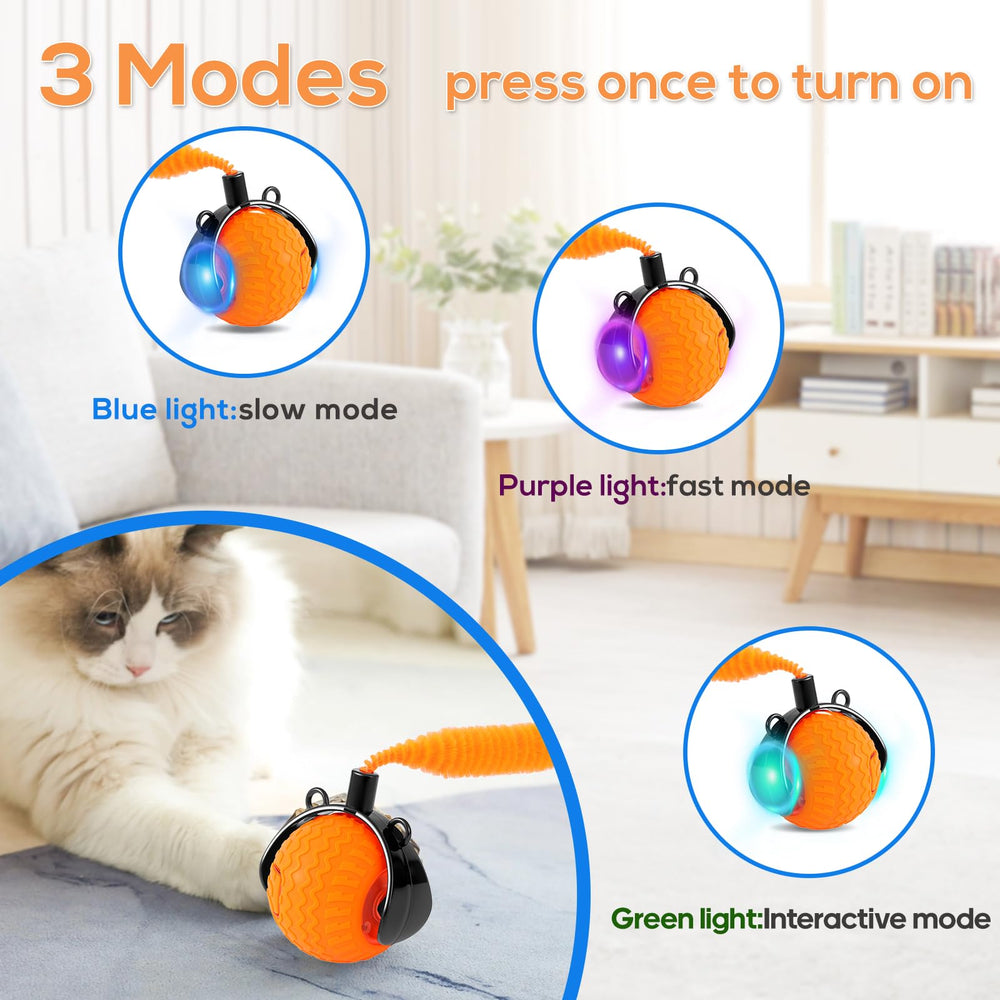 3 Modes press once to turn on

Blue light:slow mode

Purple light:fast mode

Green light:Interactive mode