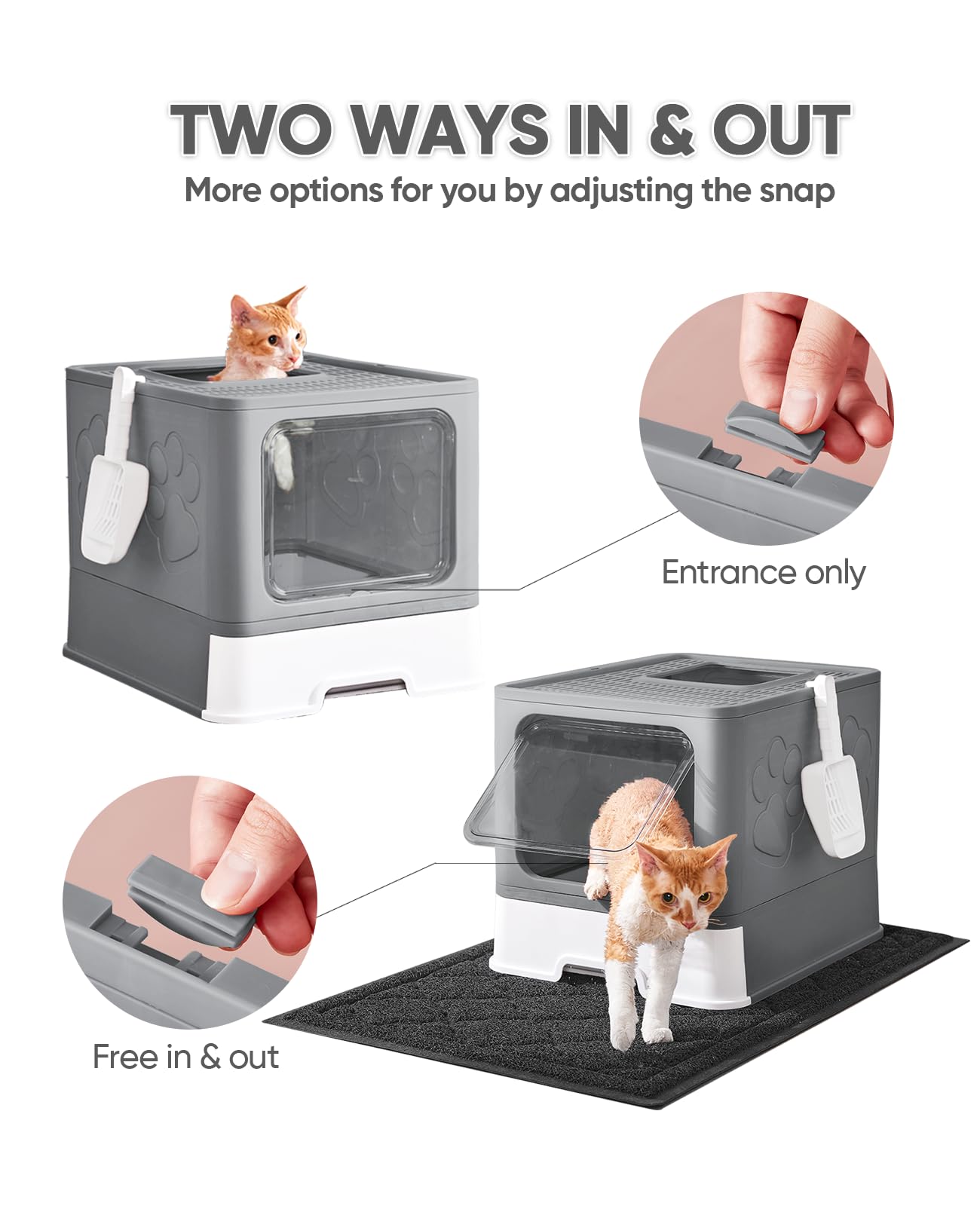 TWO WAYS IN & OUT

More options for you by adjusting the snap

Entrance only

Free in & out