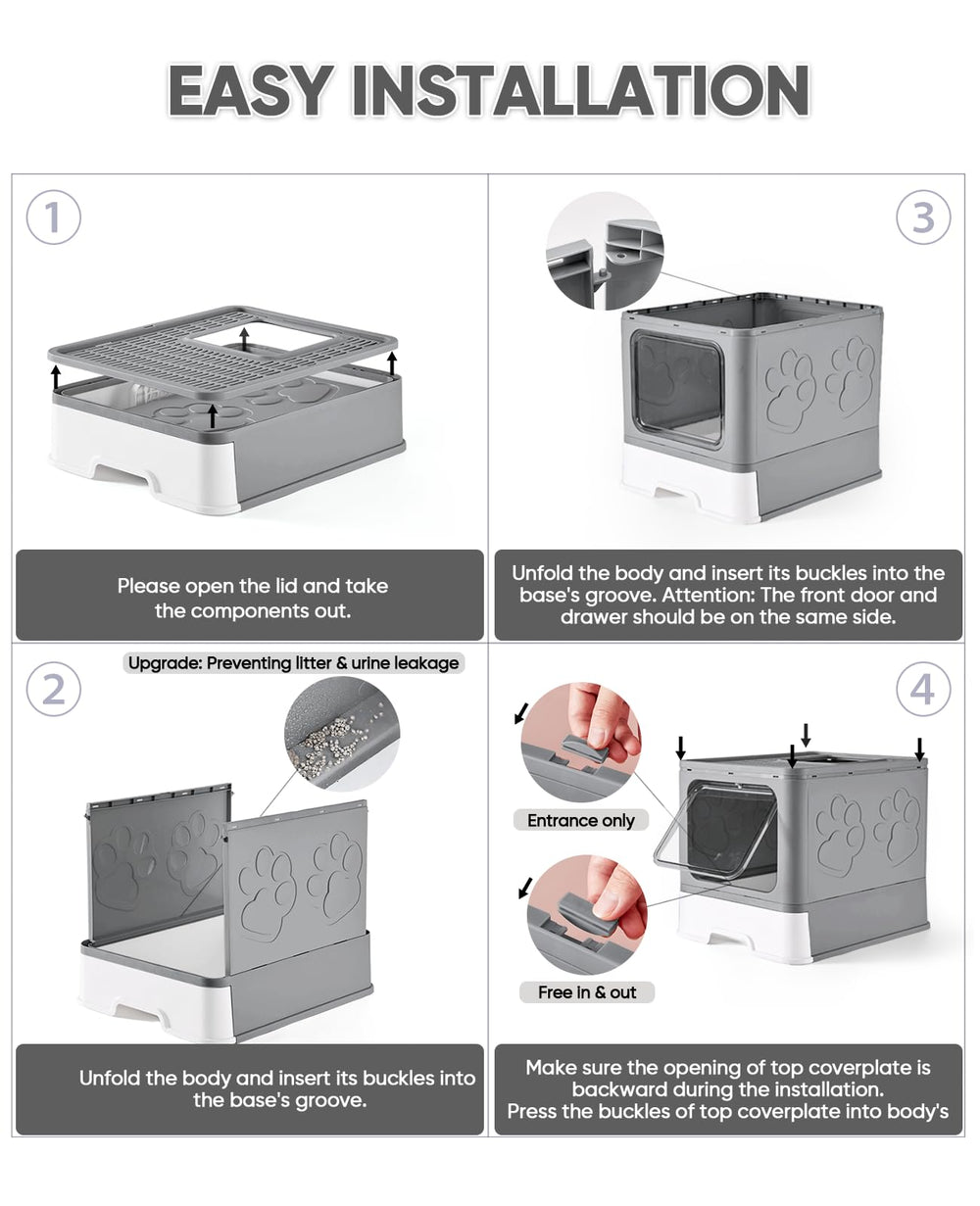 EASY INSTALLATION

1

Please open the lid and take the components out.

3

Unfold the body and insert its buckles into the base's groove. Attention: The front door and drawer should be on the same side.

2

Upgrade: Preventing litter & urine leakage

Unfold the body and insert its buckles into the base's groove.

4

Entrance only

Free in & out

Make sure the opening of top coverplate is backward during the installation.
Press the buckles of top coverplate into body's