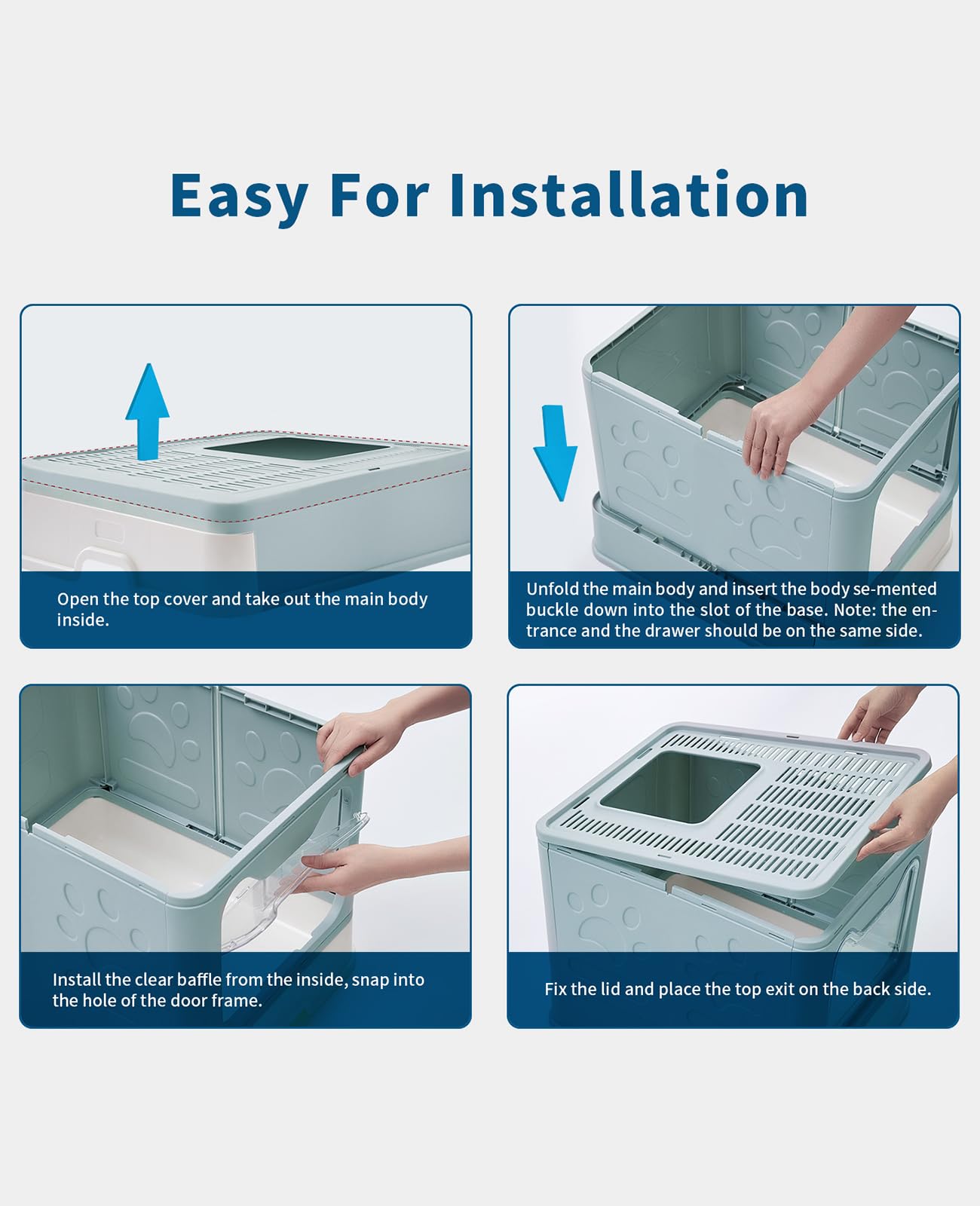 Easy For Installation

Open the top cover and take out the main body inside.

Unfold the main body and insert the body se-mented buckle down into the slot of the base. Note: the entrance and the drawer should be on the same side.

Install the clear baffle from the inside, snap into the hole of the door frame.

Fix the lid and place the top exit on the back side.