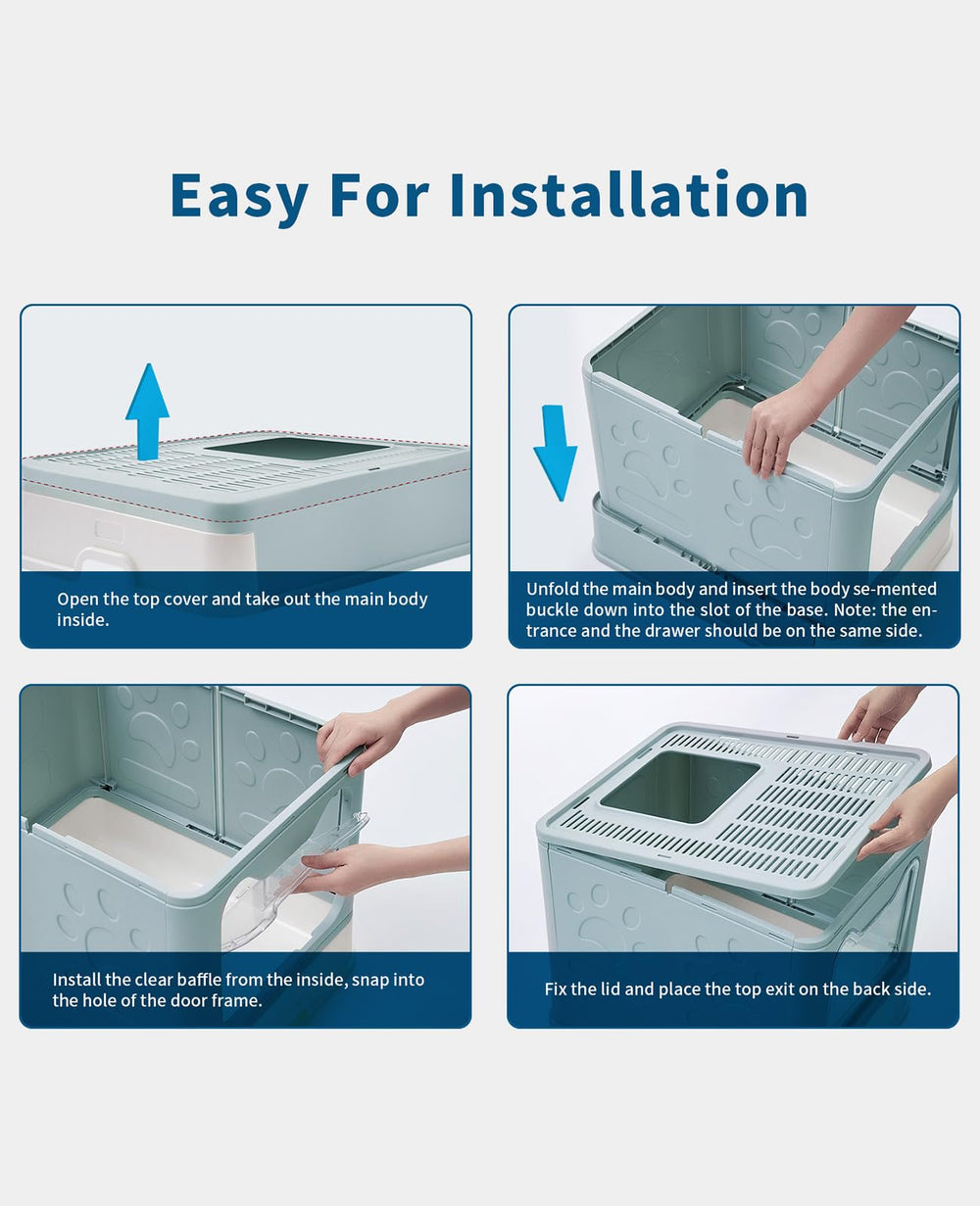 Easy For Installation

Open the top cover and take out the main body inside.

Unfold the main body and insert the body se-mented buckle down into the slot of the base. Note: the entrance and the drawer should be on the same side.

Install the clear baffle from the inside, snap into the hole of the door frame.

Fix the lid and place the top exit on the back side.