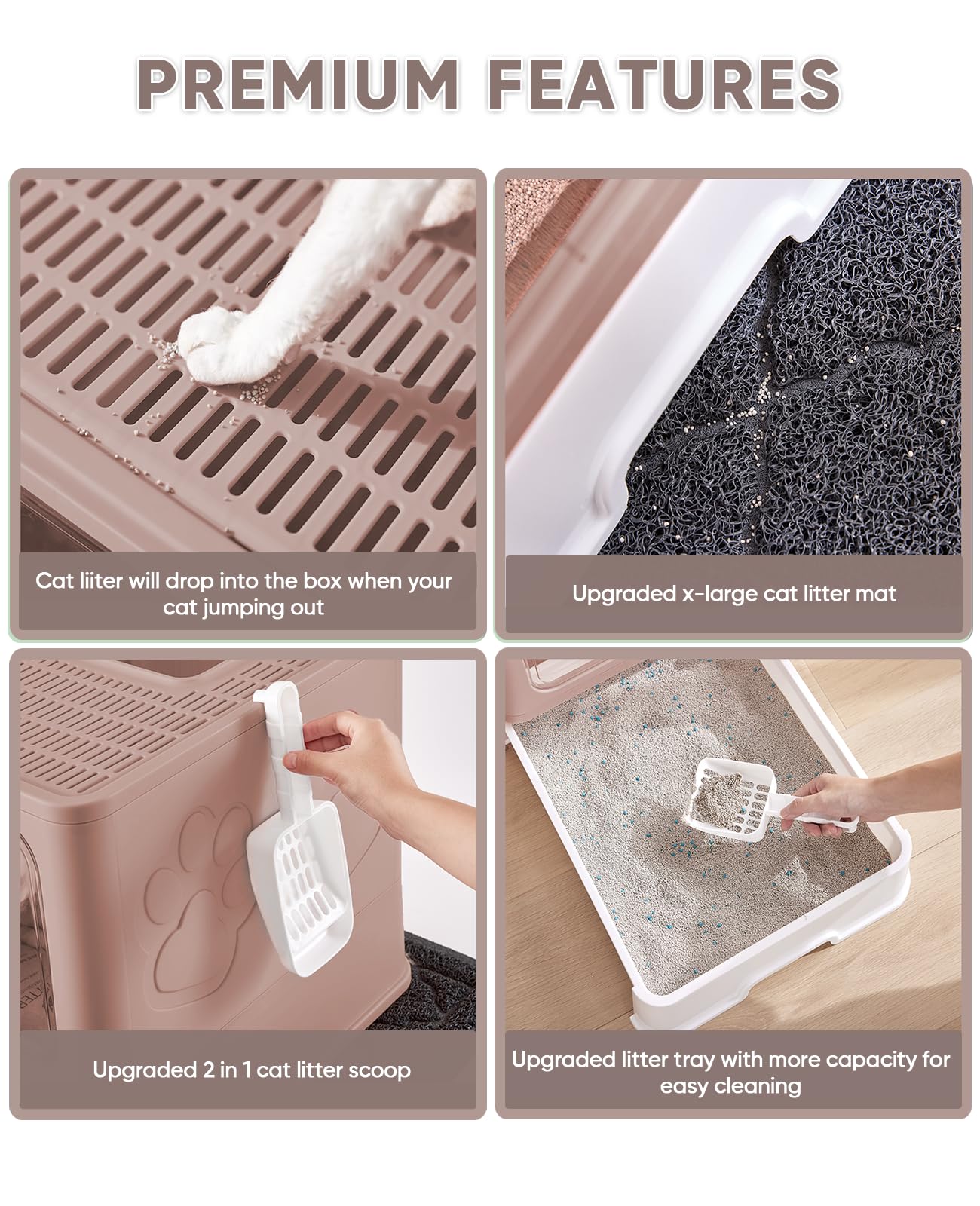 PREMIUM FEATURES

Cat liiter will drop into the box when your cat jumping out

Upgraded x-large cat litter mat

Upgraded 2 in 1 cat litter scoop

Upgraded litter tray with more capacity for easy cleaning