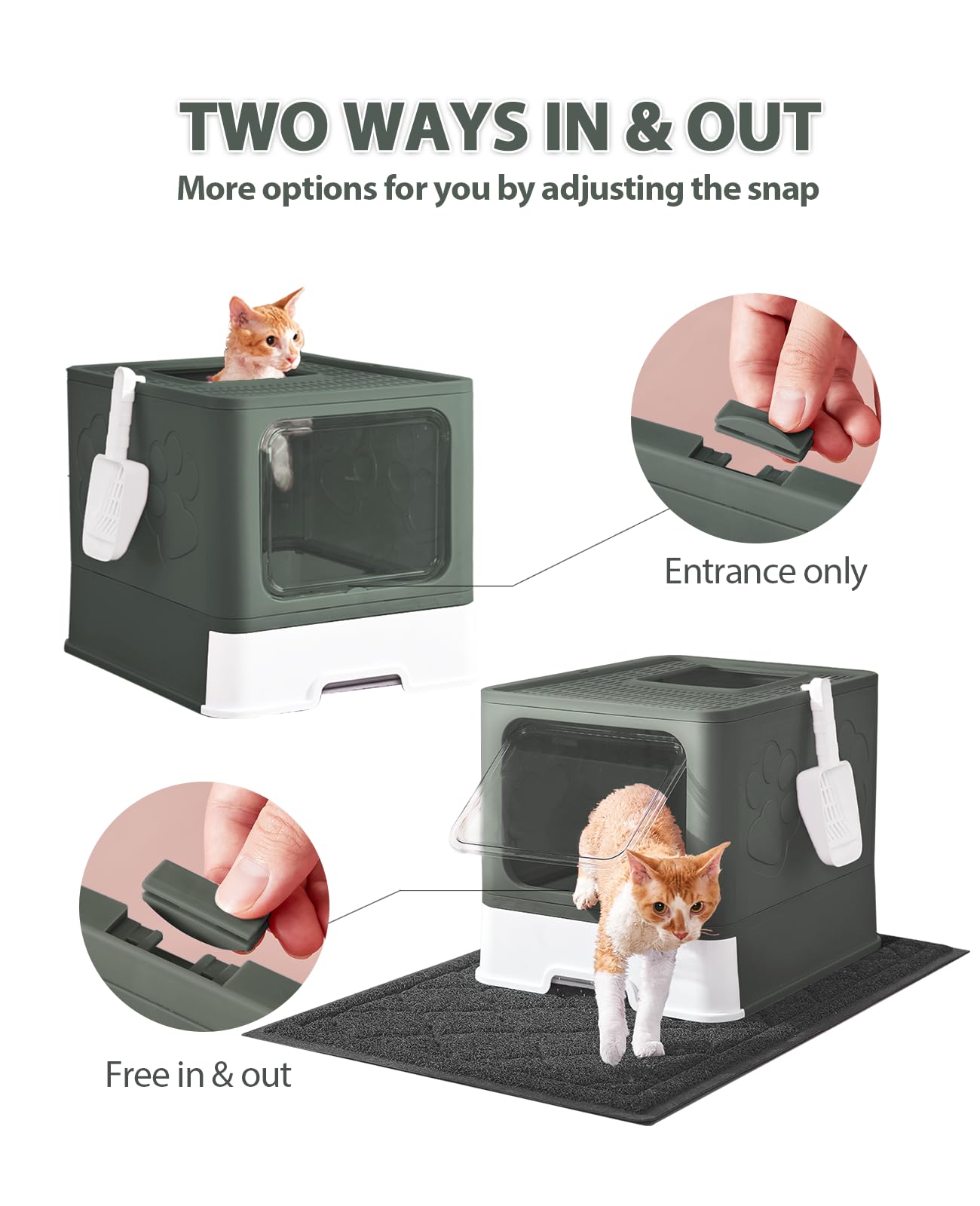 TWO WAYS IN & OUT
More options for you by adjusting the snap

Entrance only

Free in & out