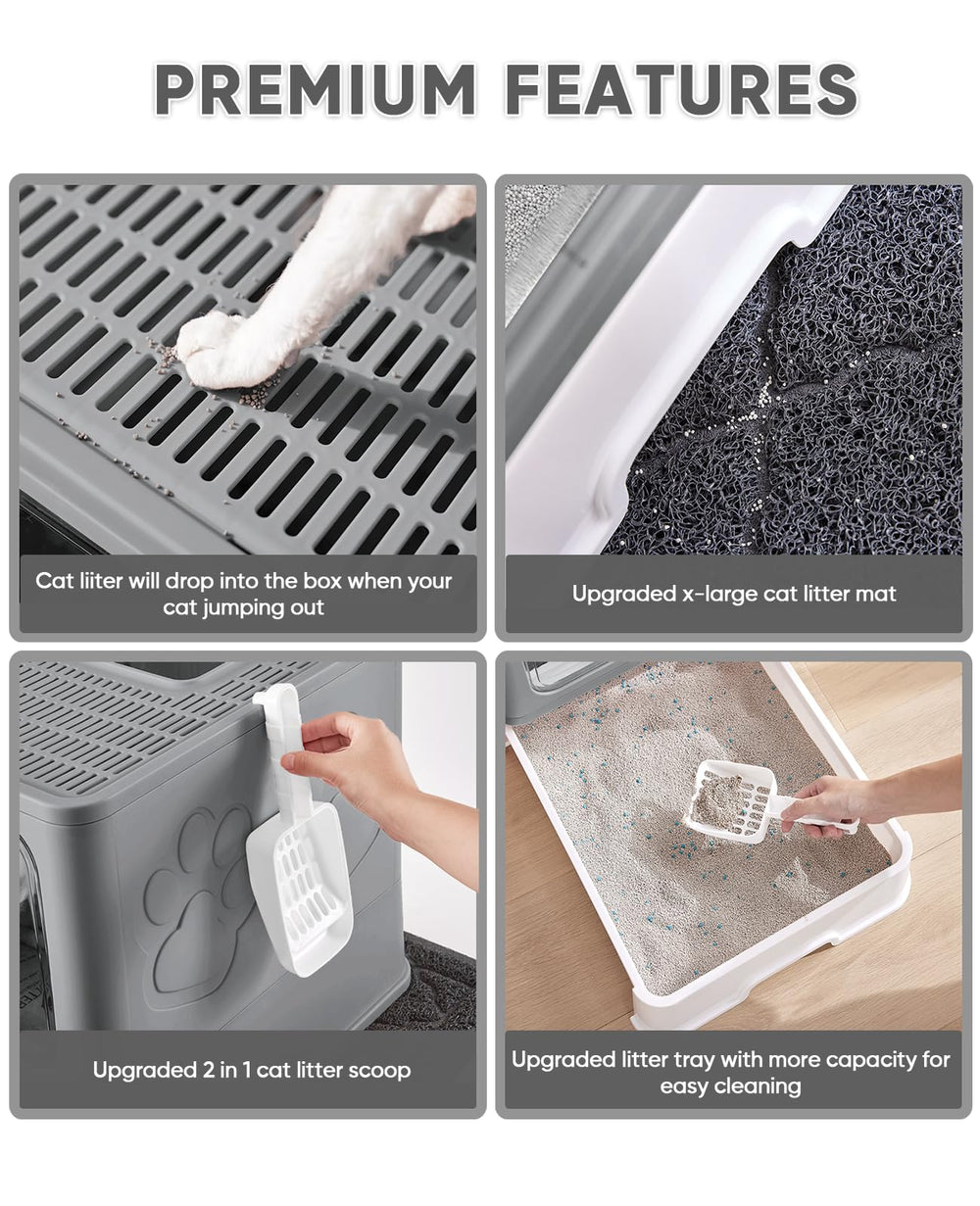 PREMIUM FEATURES

Cat liiter will drop into the box when your cat jumping out

Upgraded x-large cat litter mat

Upgraded 2 in 1 cat litter scoop

Upgraded litter tray with more capacity for easy cleaning