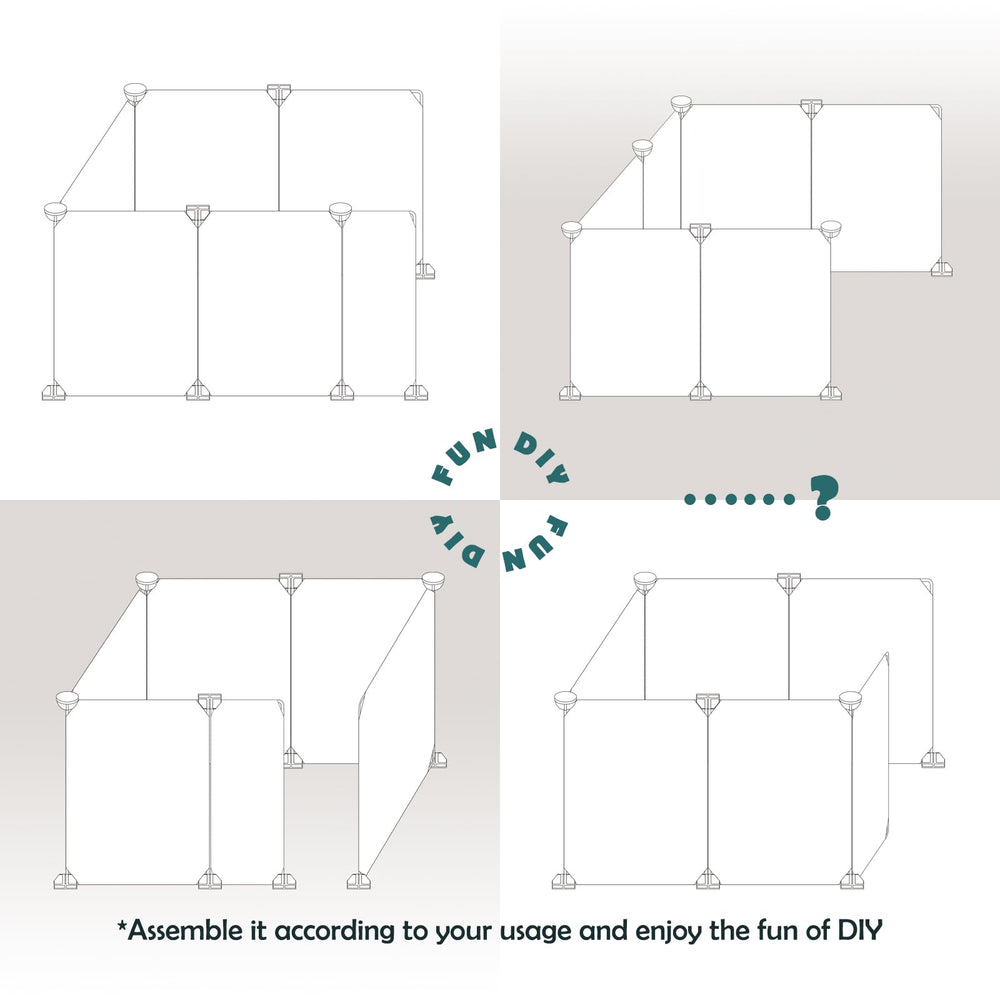 FUN DIY

FUN DIY

......?

*Assemble it according to your usage and enjoy the fun of DIY