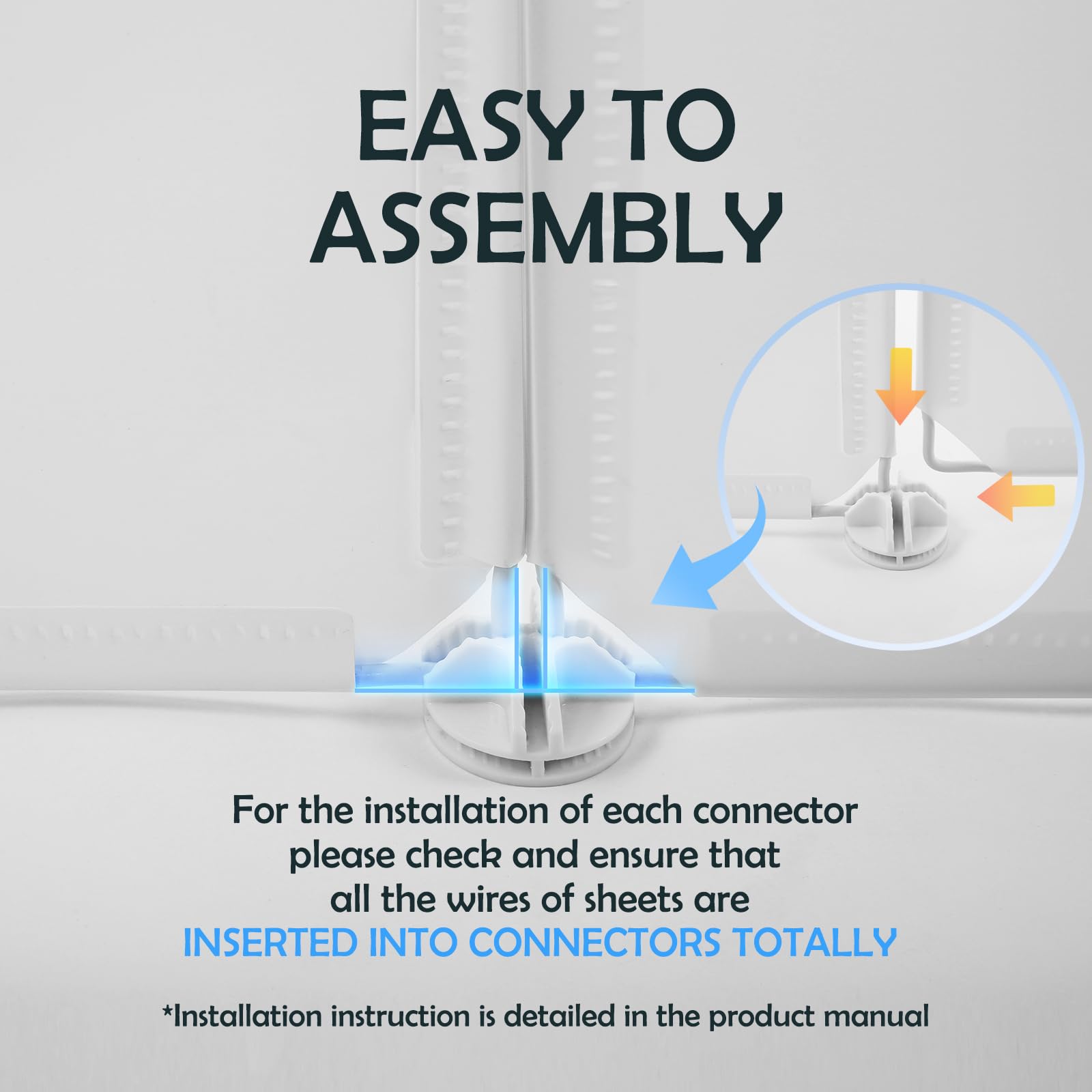 EASY TO ASSEMBLY

For the installation of each connector please check and ensure that all the wires of sheets are INSERTED INTO CONNECTORS TOTALLY

*Installation instruction is detailed in the product manual