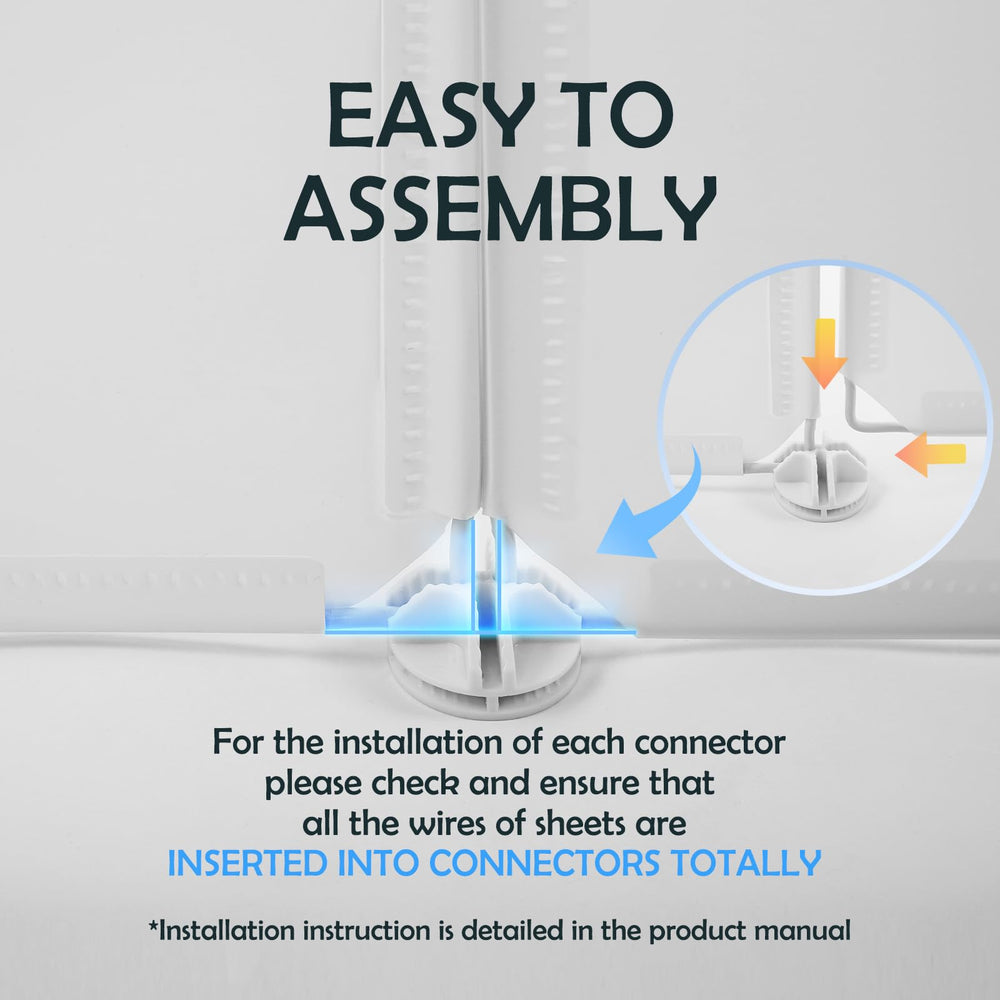 EASY TO ASSEMBLY

For the installation of each connector please check and ensure that all the wires of sheets are INSERTED INTO CONNECTORS TOTALLY

*Installation instruction is detailed in the product manual