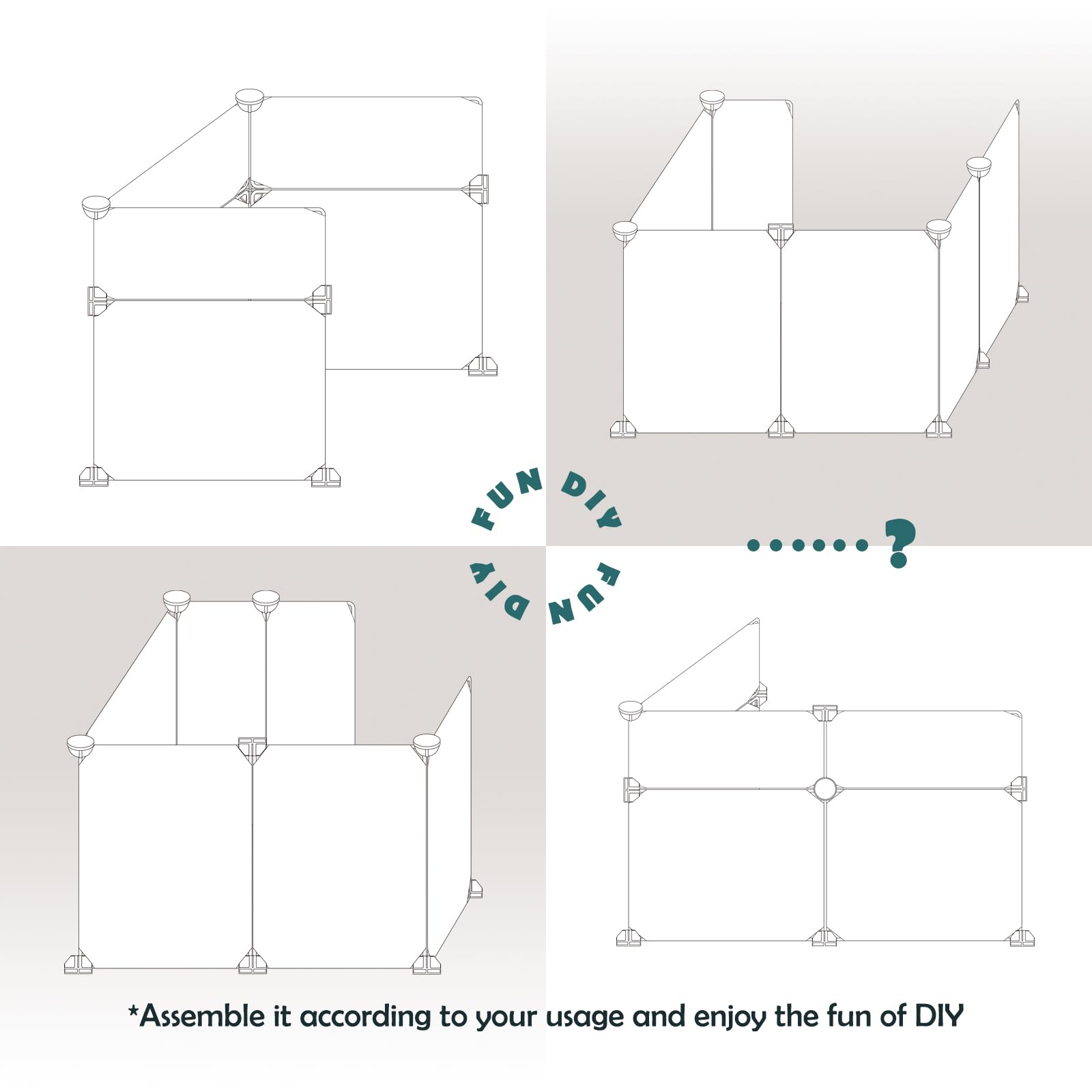 FUN DIY

FUN DIY

......?

*Assemble it according to your usage and enjoy the fun of DIY