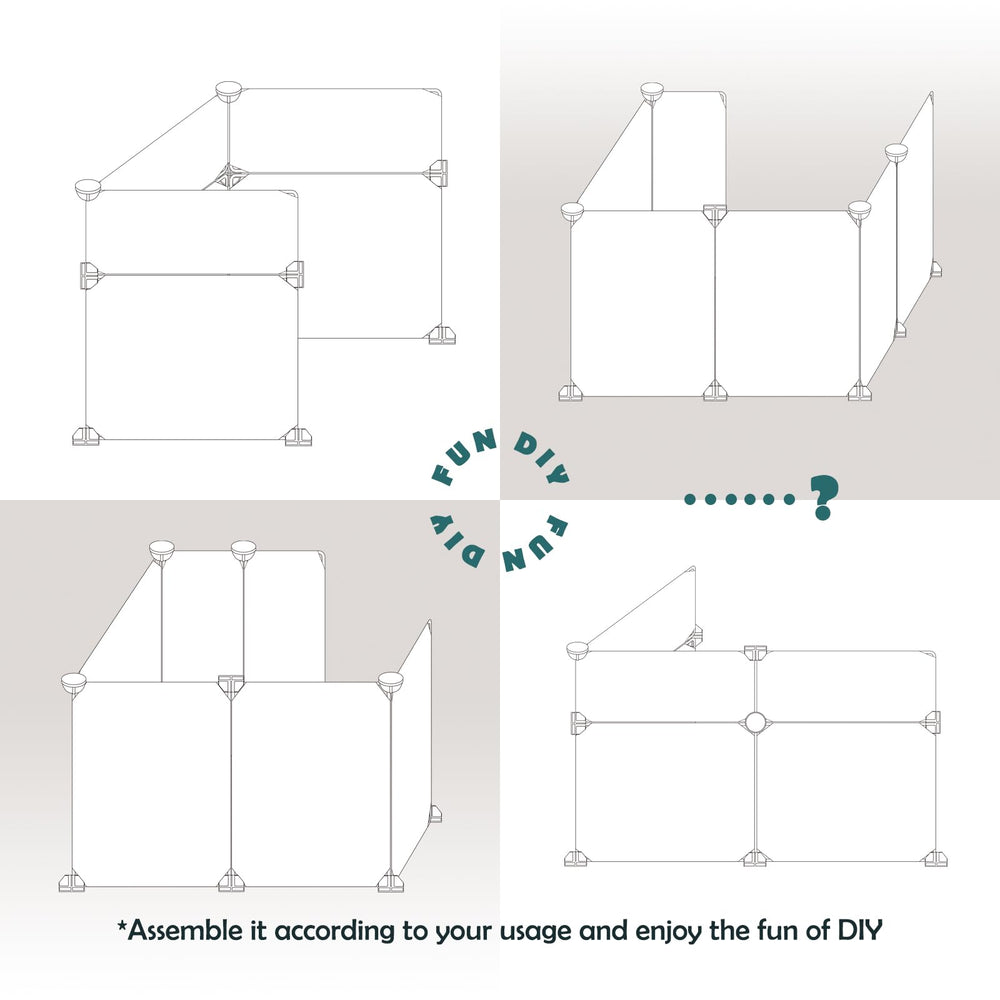 FUN DIY
FUN DIY
......?

*Assemble it according to your usage and enjoy the fun of DIY