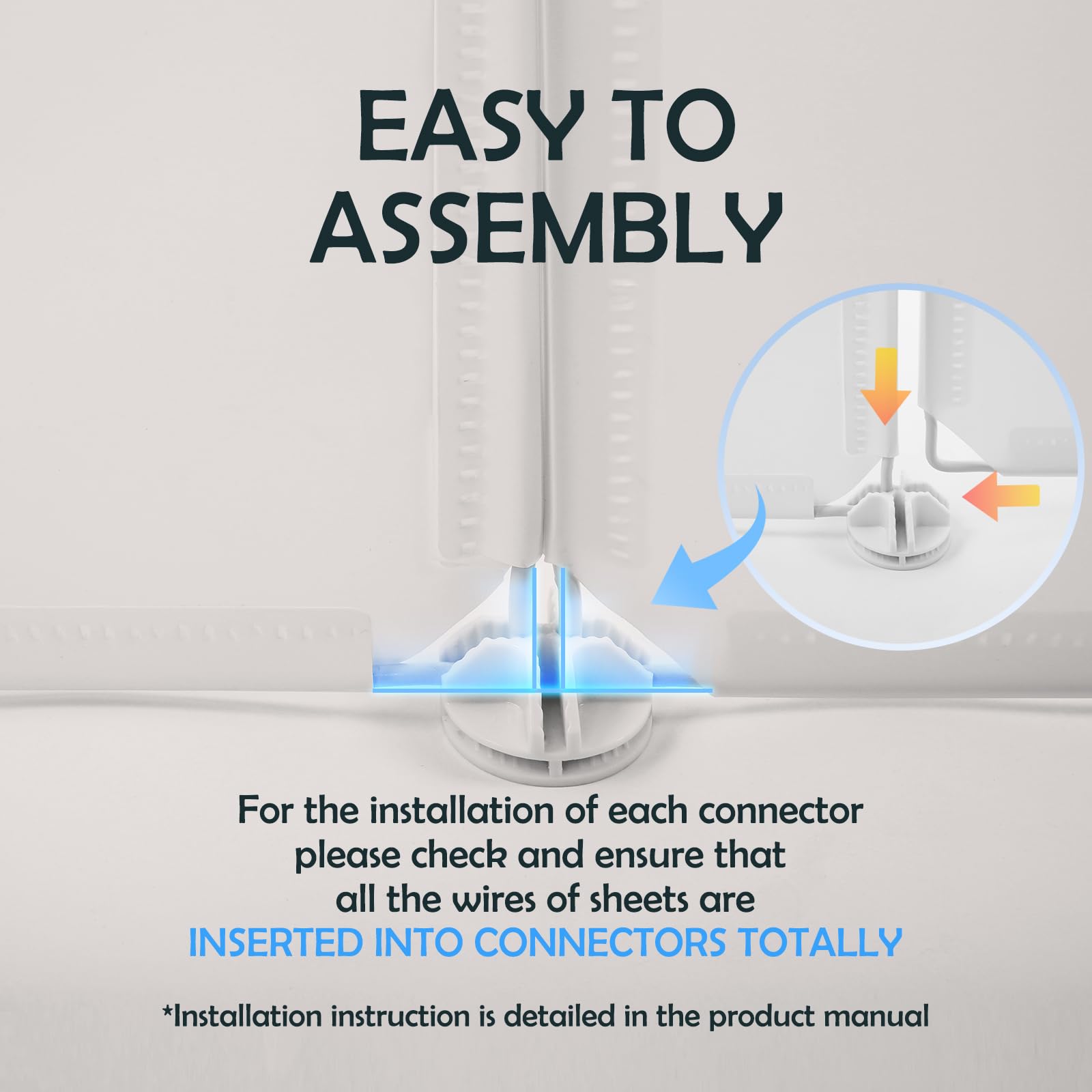 EASY TO ASSEMBLY

For the installation of each connector please check and ensure that all the wires of sheets are INSERTED INTO CONNECTORS TOTALLY

*Installation instruction is detailed in the product manual