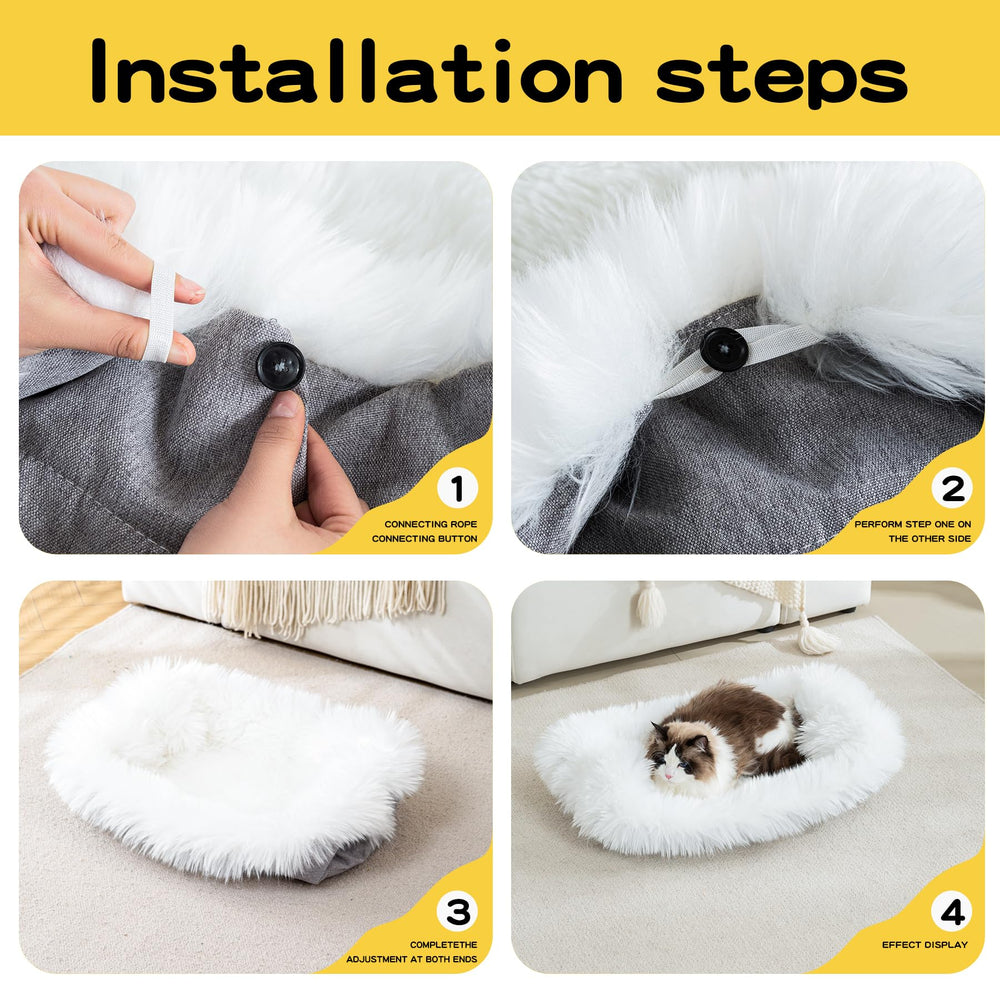 Installation steps

1
CONNECTING ROPE
CONNECTING BUTTON

2
PERFORM STEP ONE ON
THE OTHER SIDE

3
COMPLETETHE
ADJUSTMENT AT BOTH ENDS

4
EFFECT DISPLAY