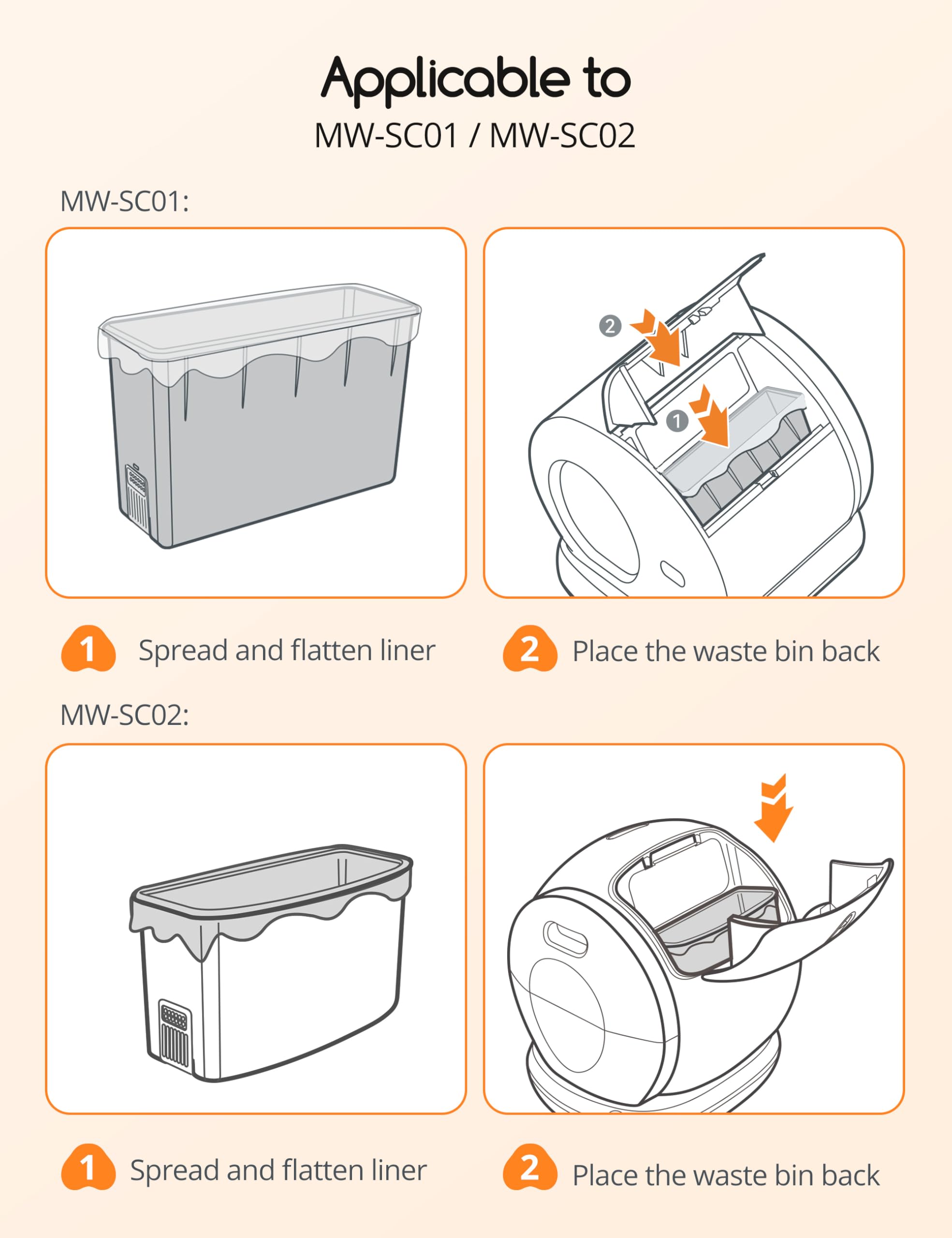 Applicable to
MW-SC01 / MW-SC02

MW-SC01:

2

1

1 Spread and flatten liner

2 Place the waste bin back

MW-SC02:

1 Spread and flatten liner

2 Place the waste bin back