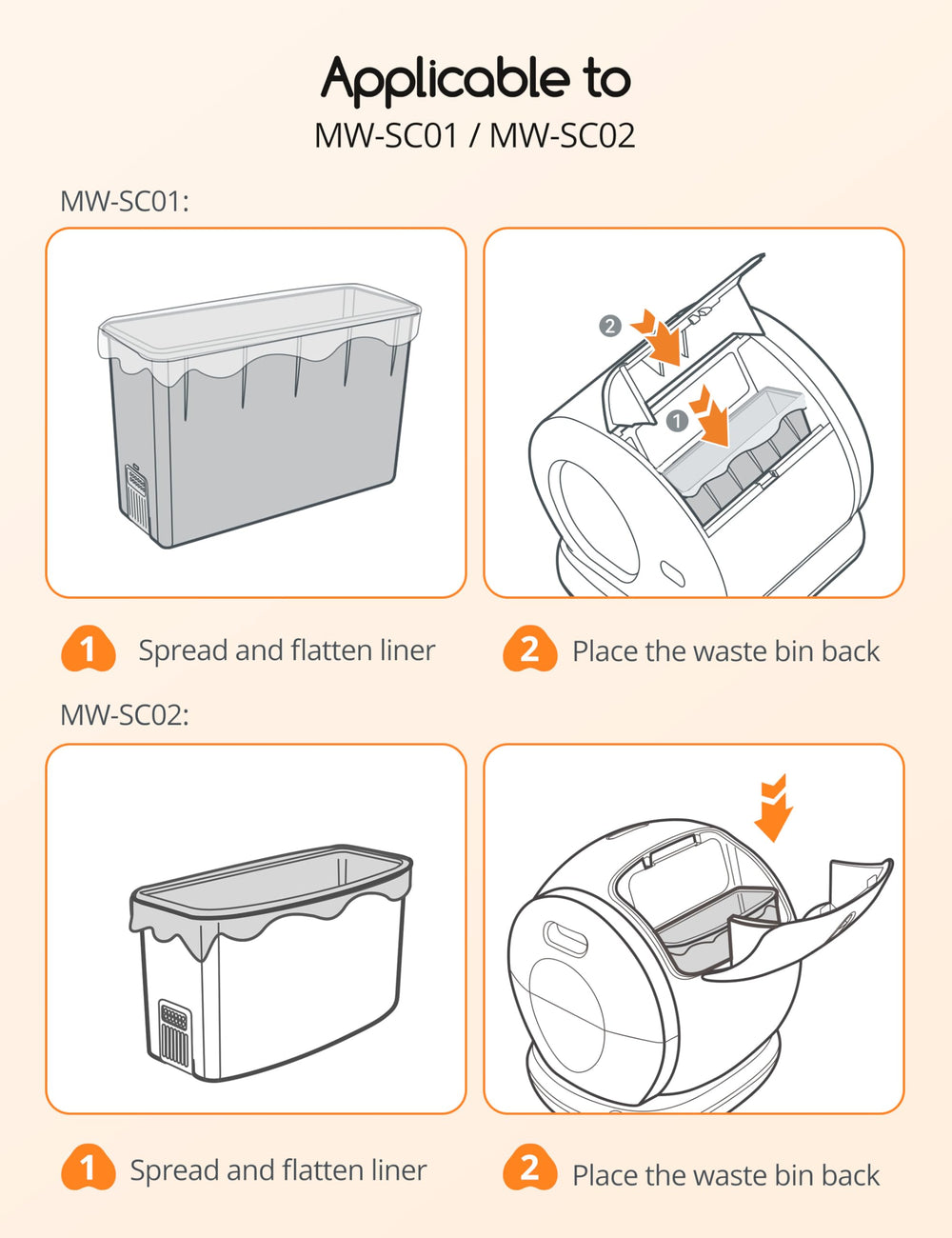 Applicable to
MW-SC01 / MW-SC02

MW-SC01:

2

1

1 Spread and flatten liner

2 Place the waste bin back

MW-SC02:

1 Spread and flatten liner

2 Place the waste bin back