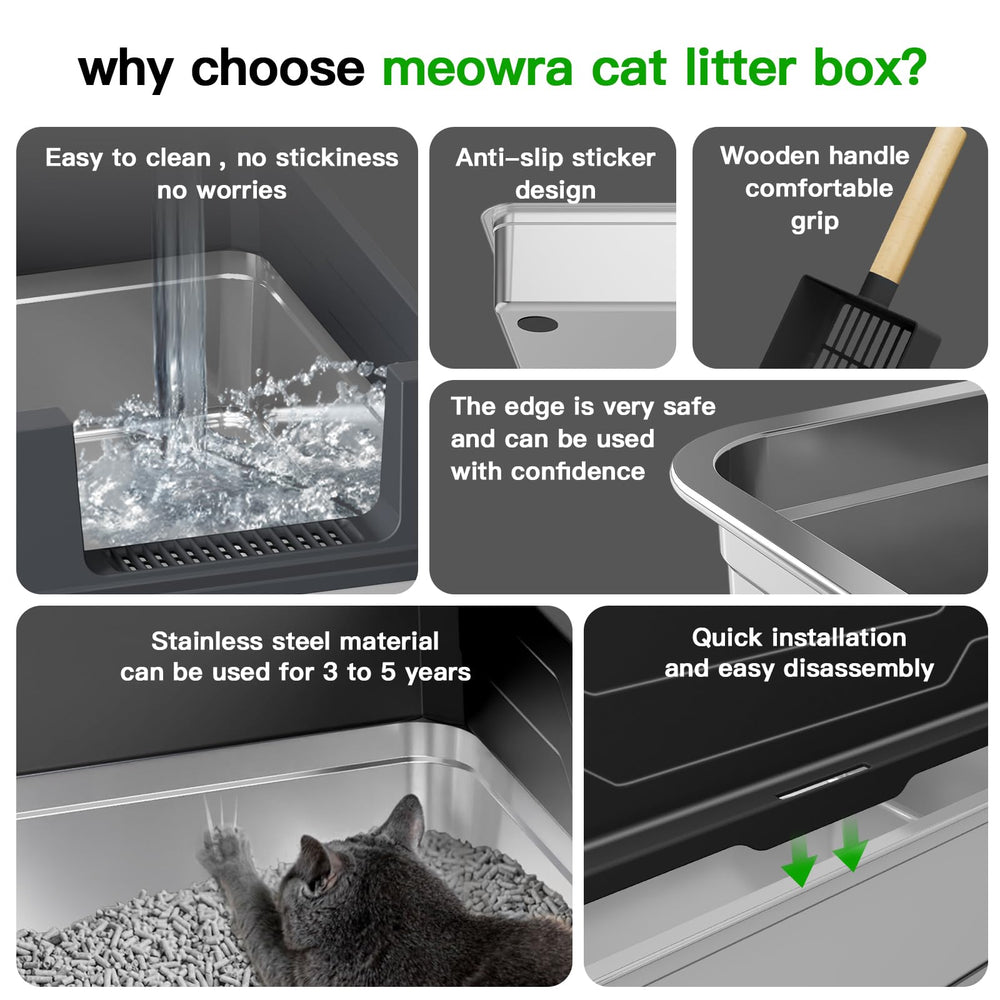 why choose meowra cat litter box?

Easy to clean , no stickiness no worries

Anti-slip sticker design

Wooden handle comfortable grip

The edge is very safe and can be used with confidence

Stainless steel material can be used for 3 to 5 years

Quick installation and easy disassembly