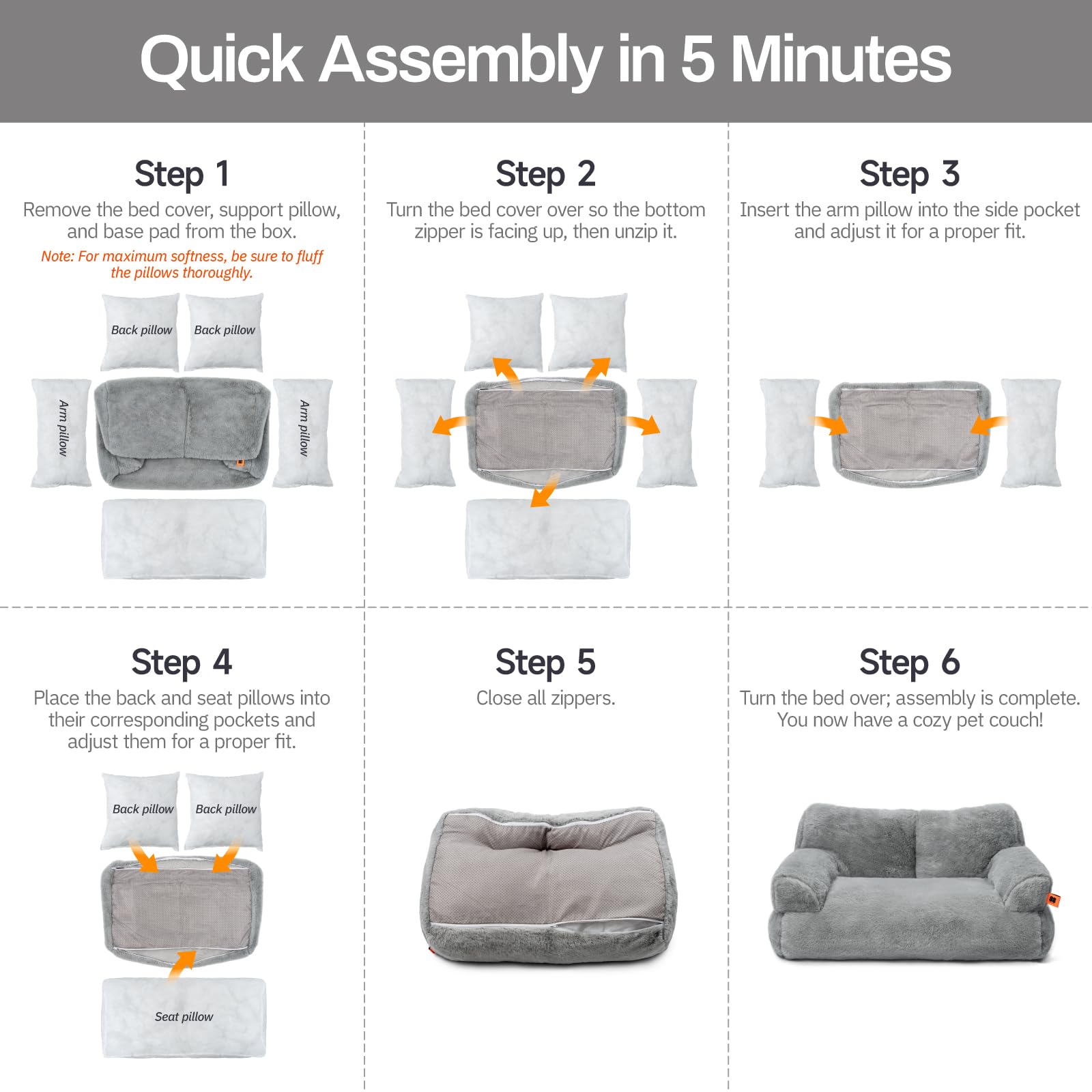 Quick Assembly in 5 Minutes

Step 1
Remove the bed cover, support pillow, and base pad from the box.
Note: For maximum softness, be sure to fluff the pillows thoroughly.

Back pillow
Back pillow
Arm pillow
Arm pillow

Step 2
Turn the bed cover over so the bottom zipper is facing up, then unzip it.

Step 3
Insert the arm pillow into the side pocket and adjust it for a proper fit.

Step 4
Place the back and seat pillows into their corresponding pockets and adjust them for a proper fit.

Back pillow
Back pillow
Seat pillow

Step 5
Close all zippers.

Step 6
Turn the bed over; assembly is complete. You now have a cozy pet couch!