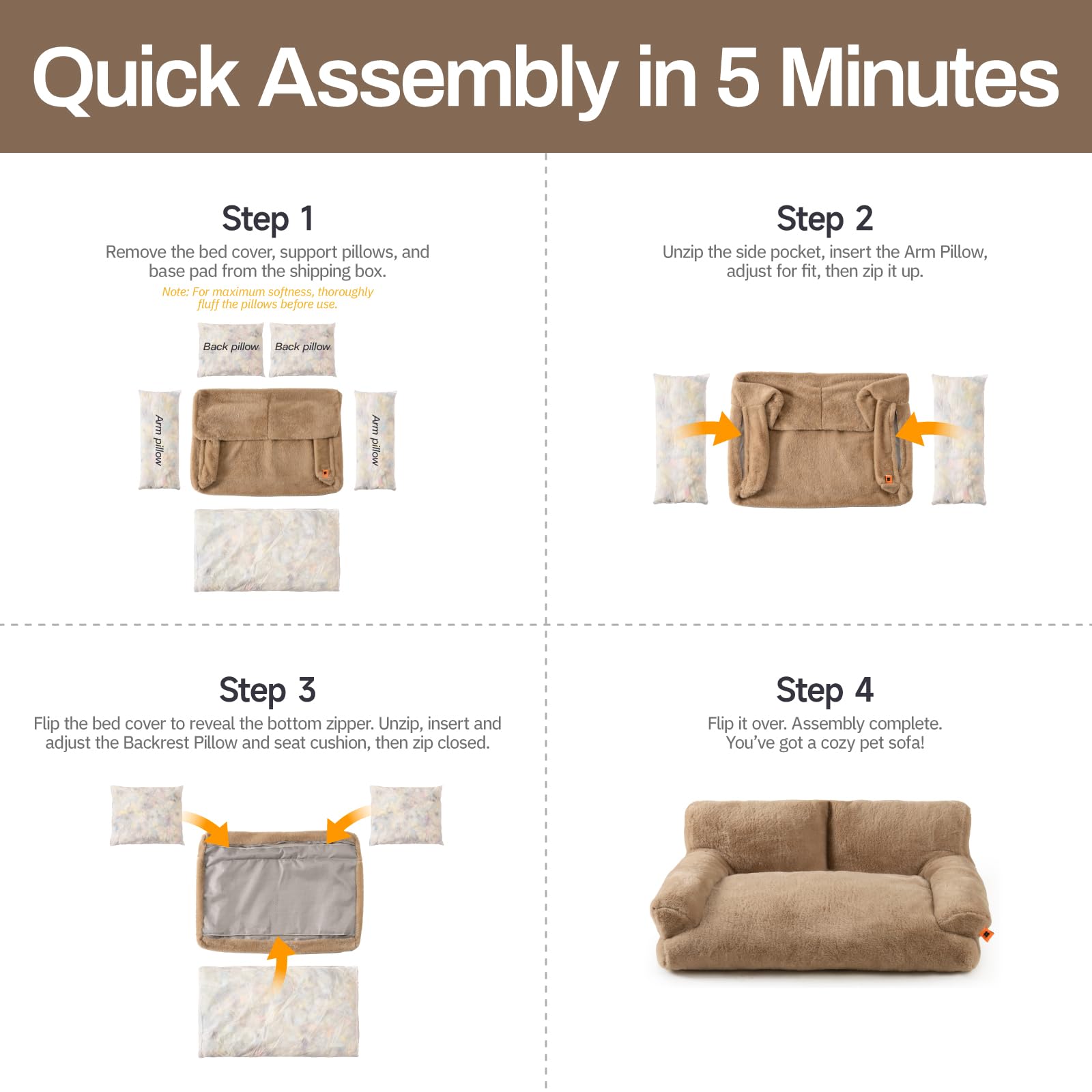 Quick Assembly in 5 Minutes

Step 1
Remove the bed cover, support pillows, and base pad from the shipping box.
Note: For maximum softness, thoroughly fluff the pillows before use.

Back pillow
Back pillow
Arm pillow
Arm pillow

Step 2
Unzip the side pocket, insert the Arm Pillow, adjust for fit, then zip it up.

Step 3
Flip the bed cover to reveal the bottom zipper. Unzip, insert and adjust the Backrest Pillow and seat cushion, then zip closed.

Step 4
Flip it over. Assembly complete. You've got a cozy pet sofa!