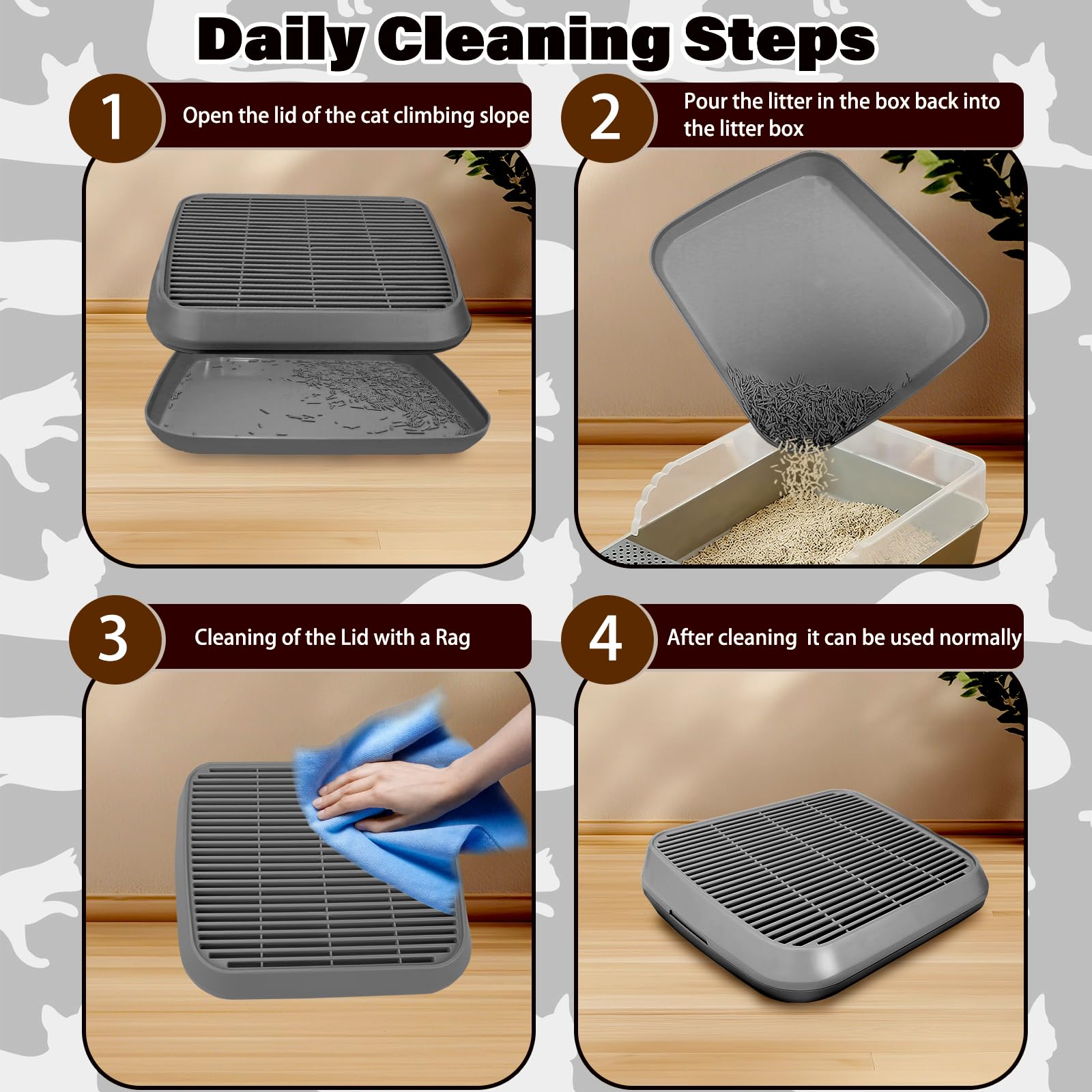 Daily Cleaning Steps

1 Open the lid of the cat climbing slope

2 Pour the litter in the box back into the litter box

3 Cleaning of the Lid with a Rag

4 After cleaning it can be used normally