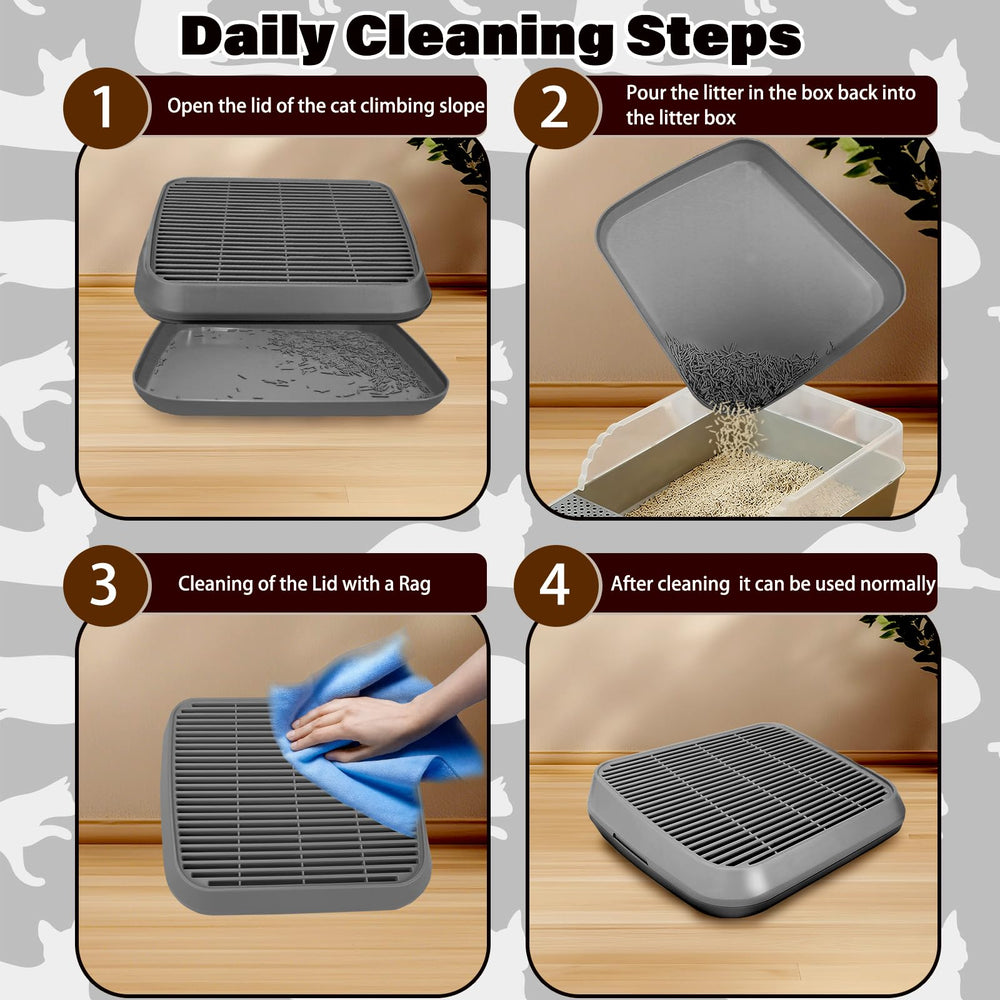 Daily Cleaning Steps

1 Open the lid of the cat climbing slope

2 Pour the litter in the box back into the litter box

3 Cleaning of the Lid with a Rag

4 After cleaning it can be used normally