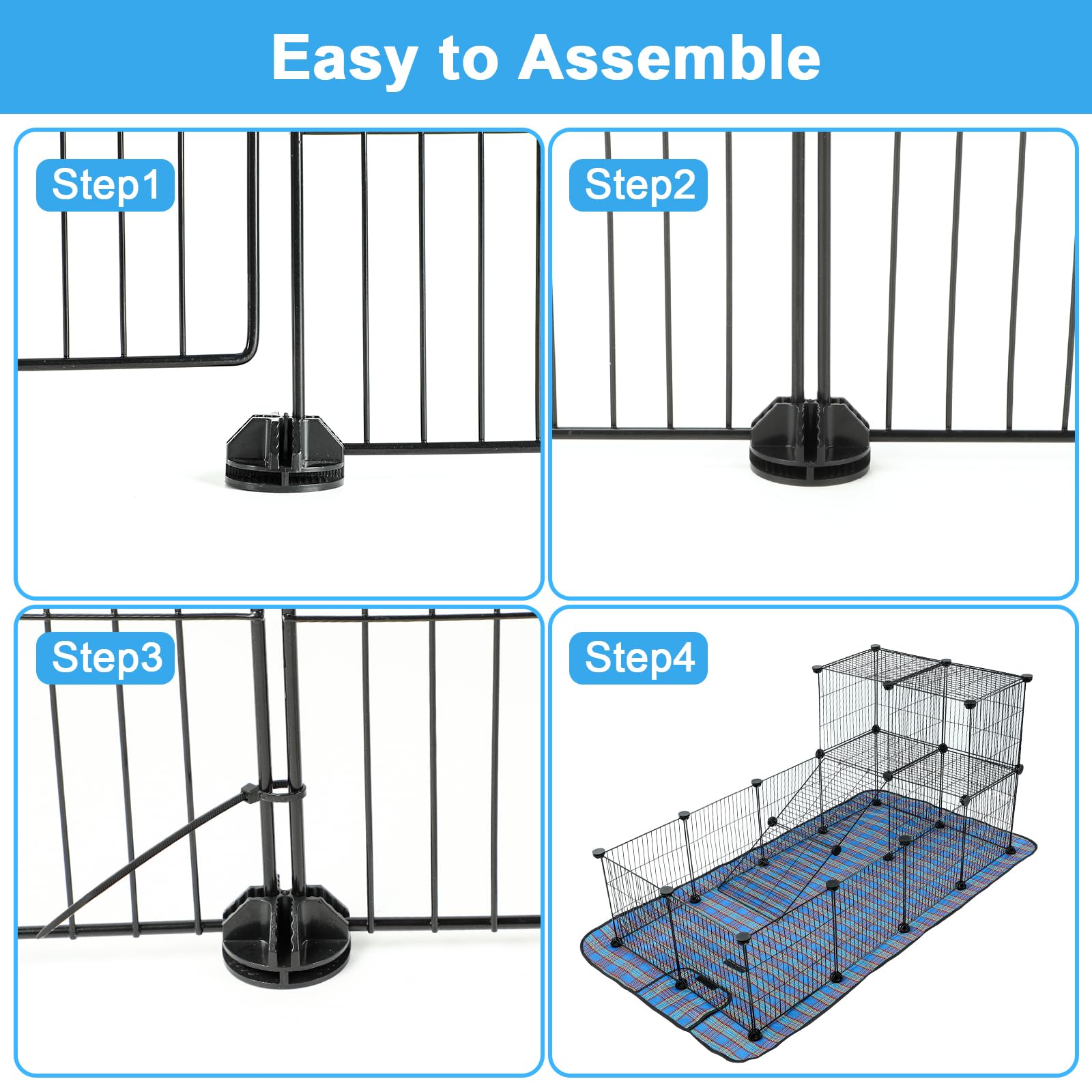 Easy to Assemble

Step1

Step2

Step3

Step4