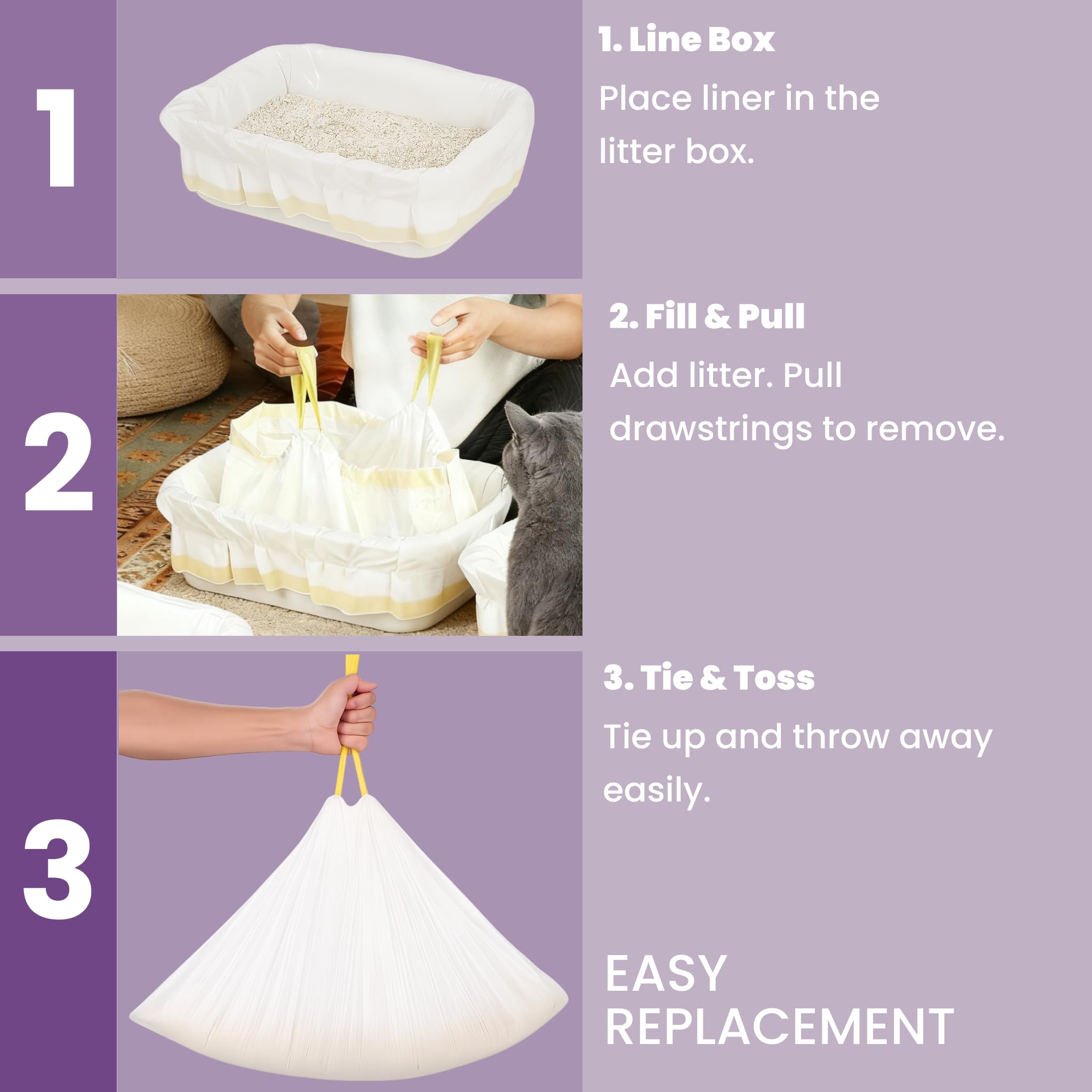 1

1. Line Box

Place liner in the litter box.

2

2. Fill & Pull

Add litter. Pull drawstrings to remove.

3

3. Tie & Toss

Tie up and throw away easily.

EASY REPLACEMENT