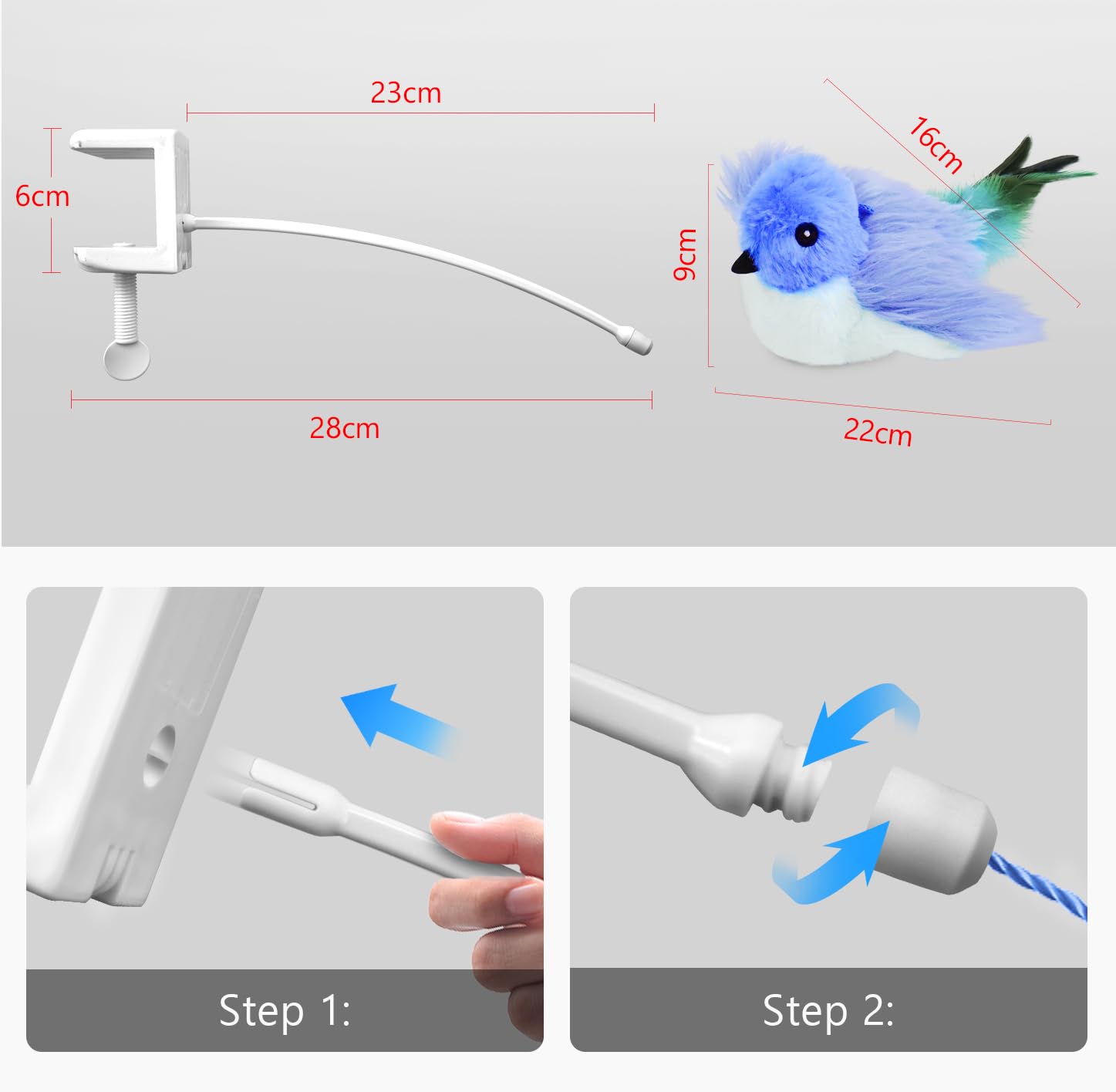 23cm

6cm

28cm

16cm

9cm

22cm

Step 1:

Step 2: