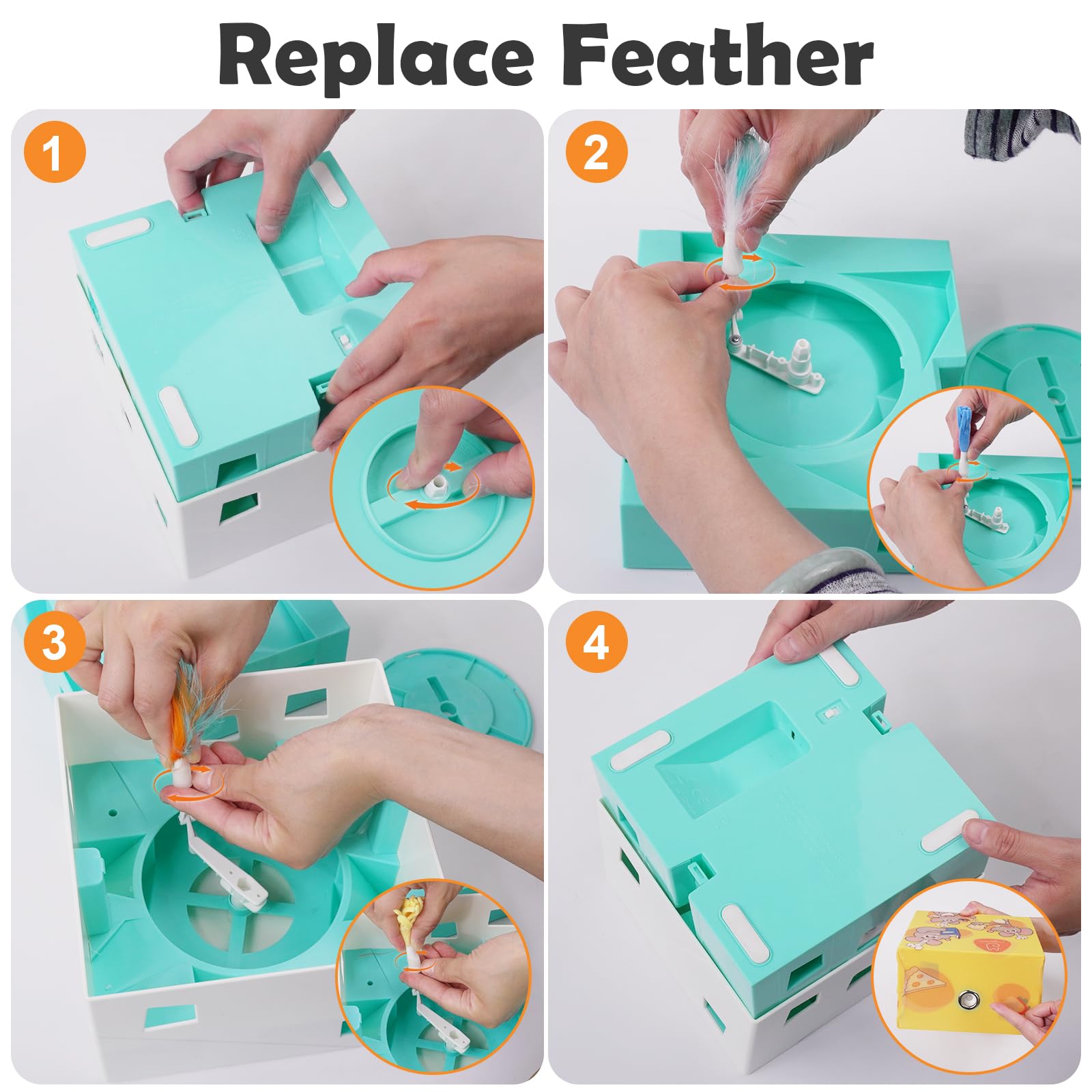 Replace Feather

1

2

3

4