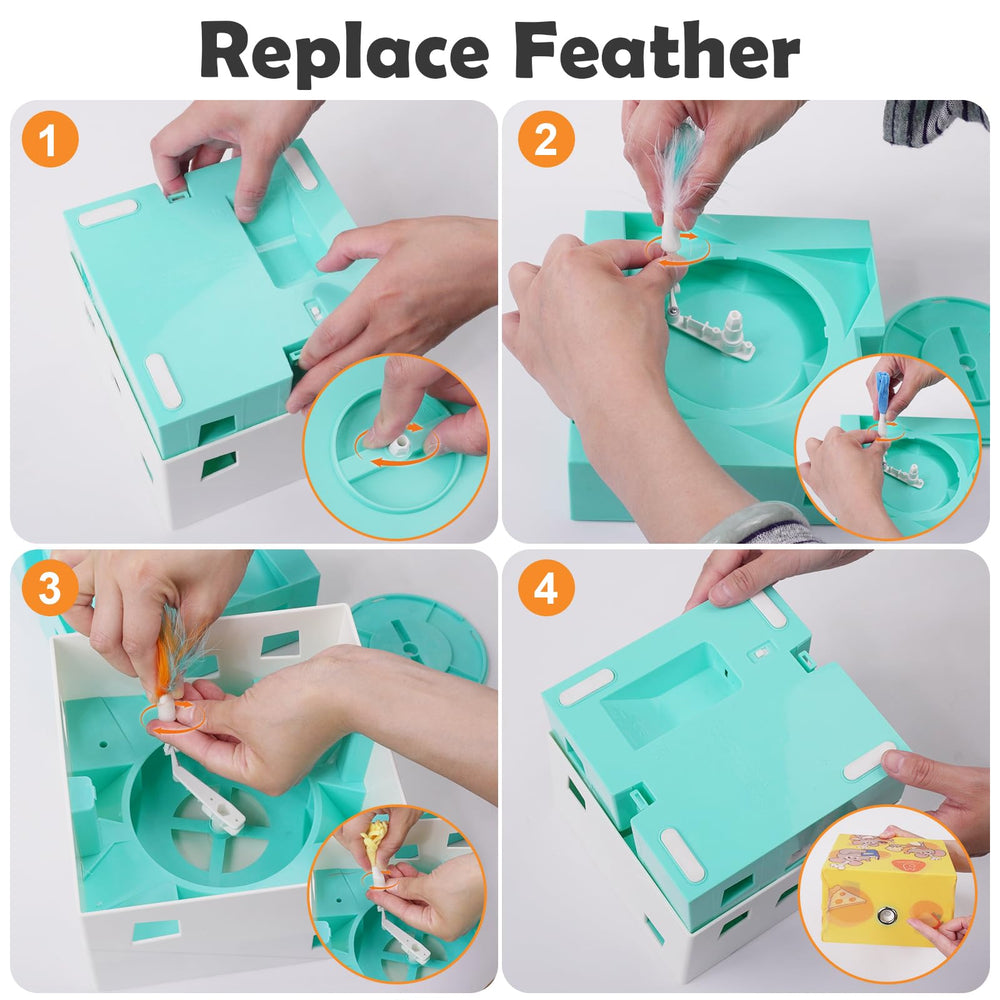 Replace Feather

1

2

3

4