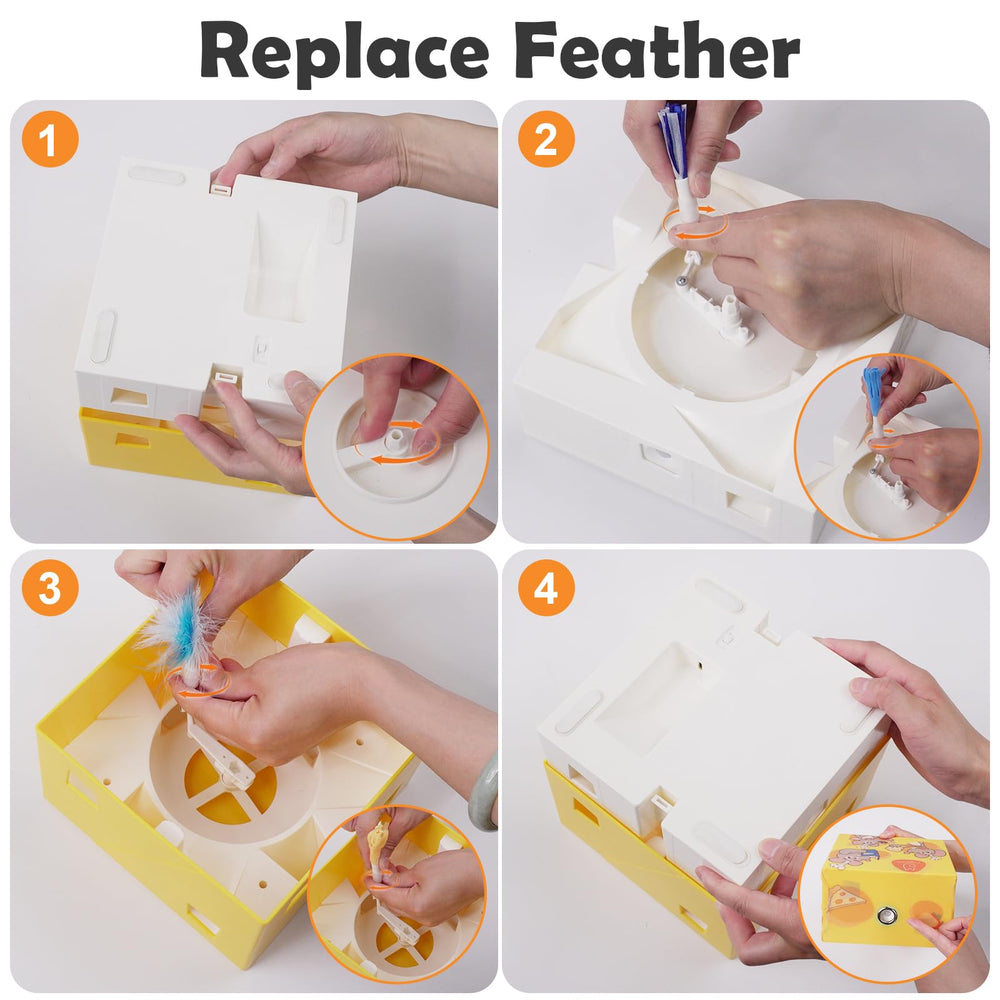 Replace Feather

1

2

3

4