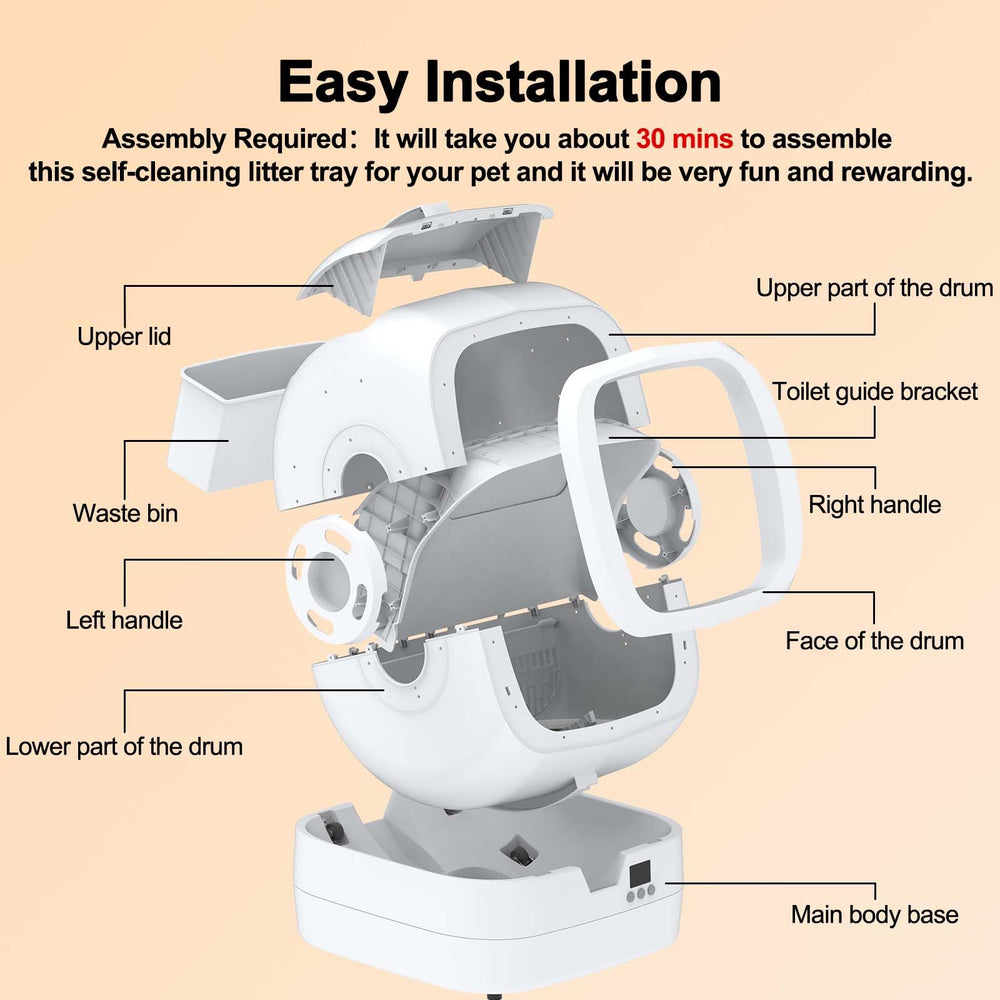 Easy Installation

Assembly Required: It will take you about 30 mins to assemble this self-cleaning litter tray for your pet and it will be very fun and rewarding.

Upper lid

Waste bin

Left handle

Lower part of the drum

Upper part of the drum

Toilet guide bracket

Right handle

Face of the drum

Main body base