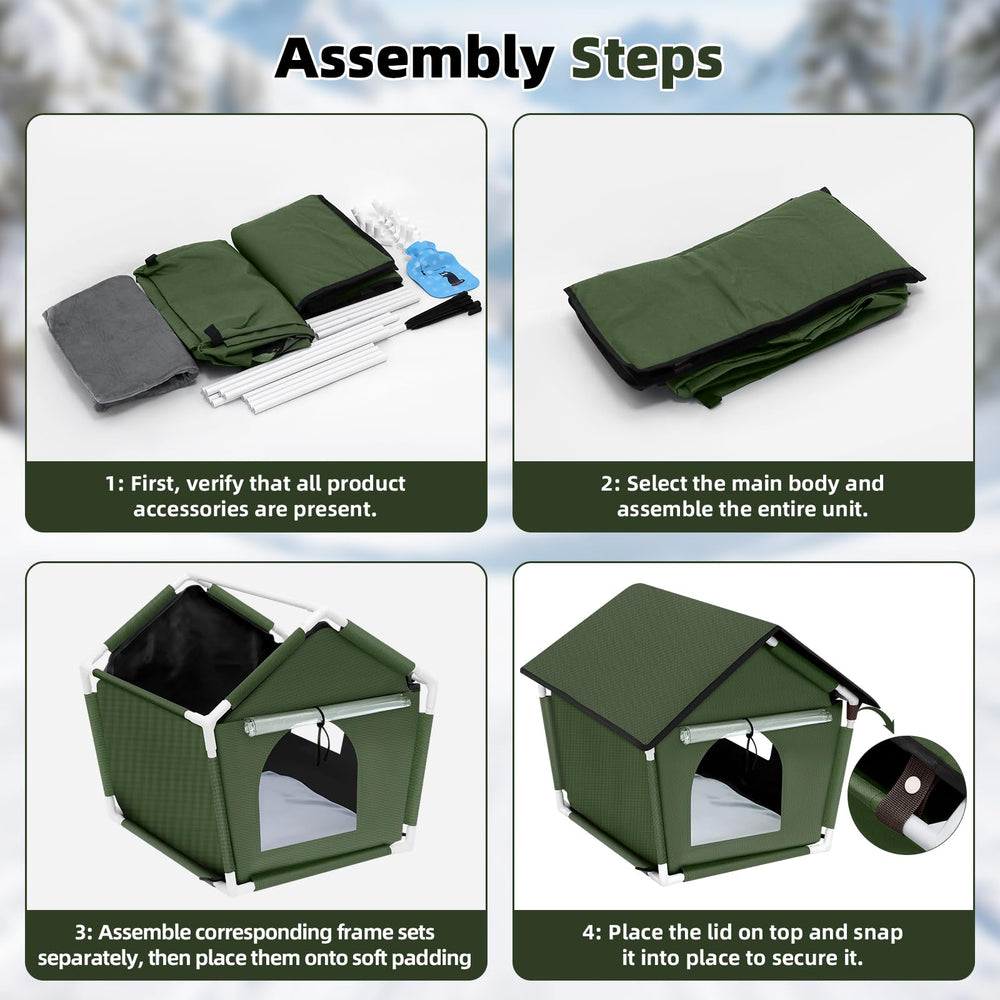 Assembly Steps

1: First, verify that all product accessories are present.

2: Select the main body and assemble the entire unit.

3: Assemble corresponding frame sets separately, then place them onto soft padding

4: Place the lid on top and snap it into place to secure it.