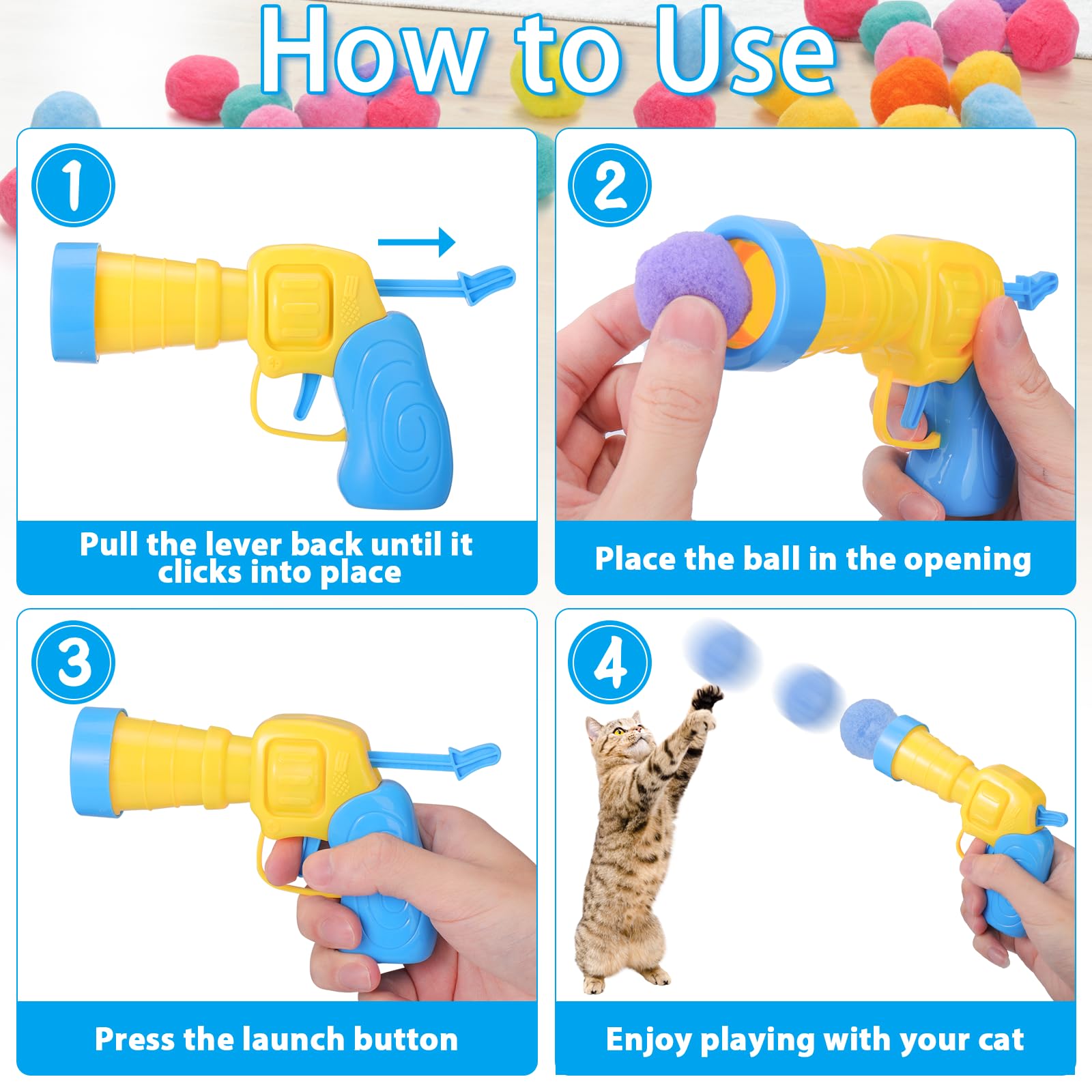 How to Use

1

Pull the lever back until it clicks into place

2

Place the ball in the opening

3

Press the launch button

4

Enjoy playing with your cat