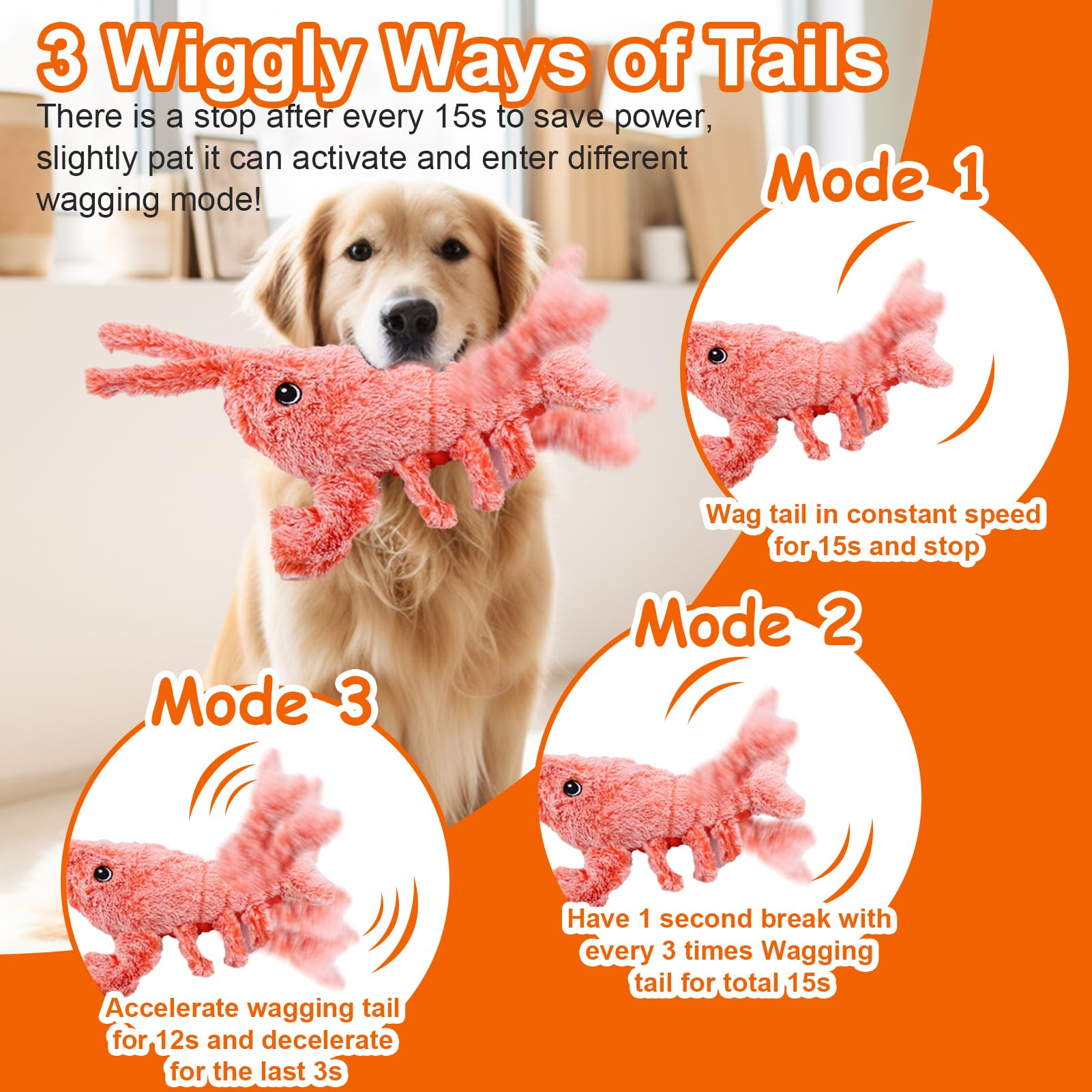 3 Wiggly Ways of Tails

There is a stop after every 15s to save power, slightly pat it can activate and enter different wagging mode!

Mode 1

Wag tail in constant speed for 15s and stop

Mode 2

Have 1 second break with every 3 times Wagging tail for total 15s

Mode 3

Accelerate wagging tail for 12s and decelerate for the last 3s