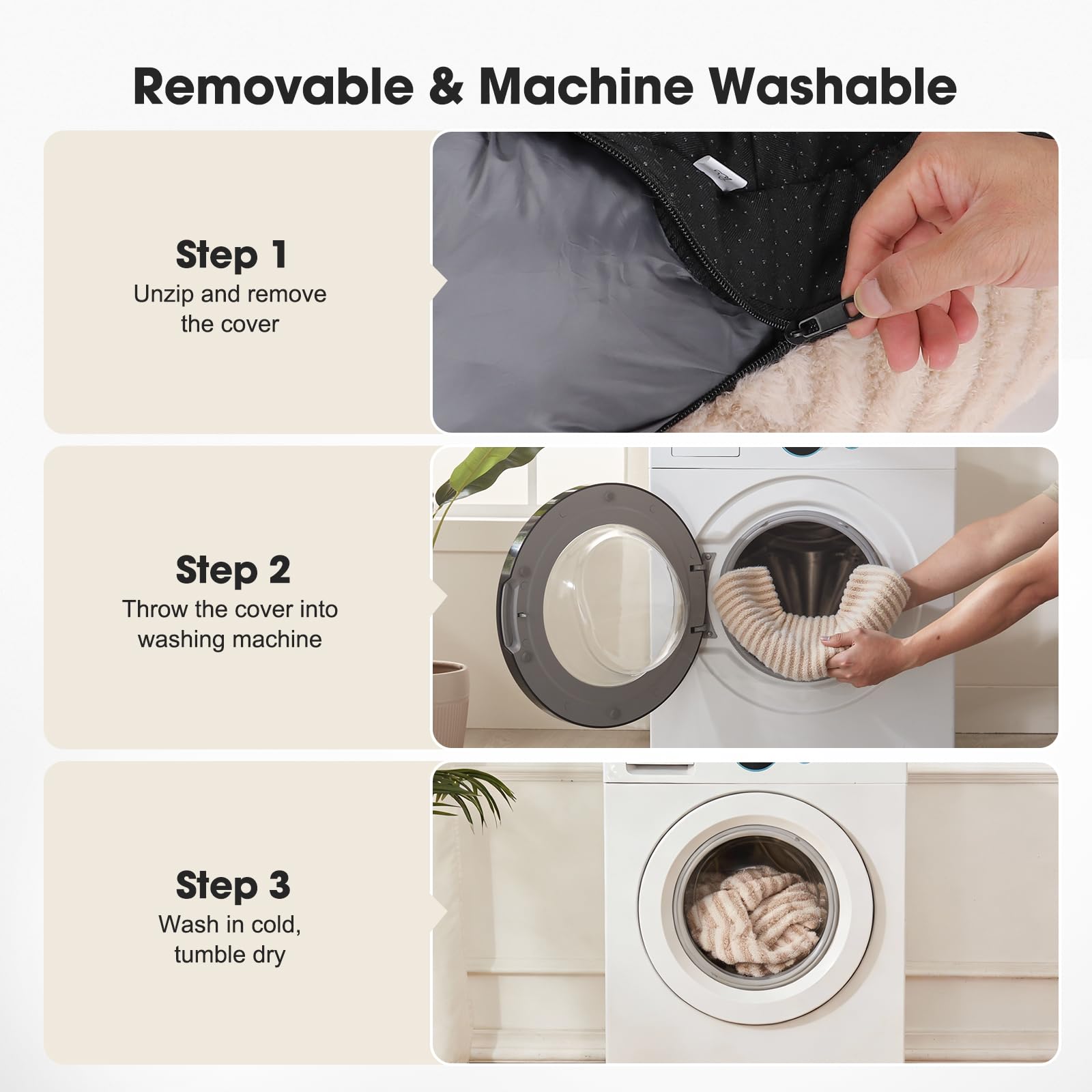 Removable & Machine Washable

Step 1
Unzip and remove the cover

Step 2
Throw the cover into washing machine

Step 3
Wash in cold, tumble dry