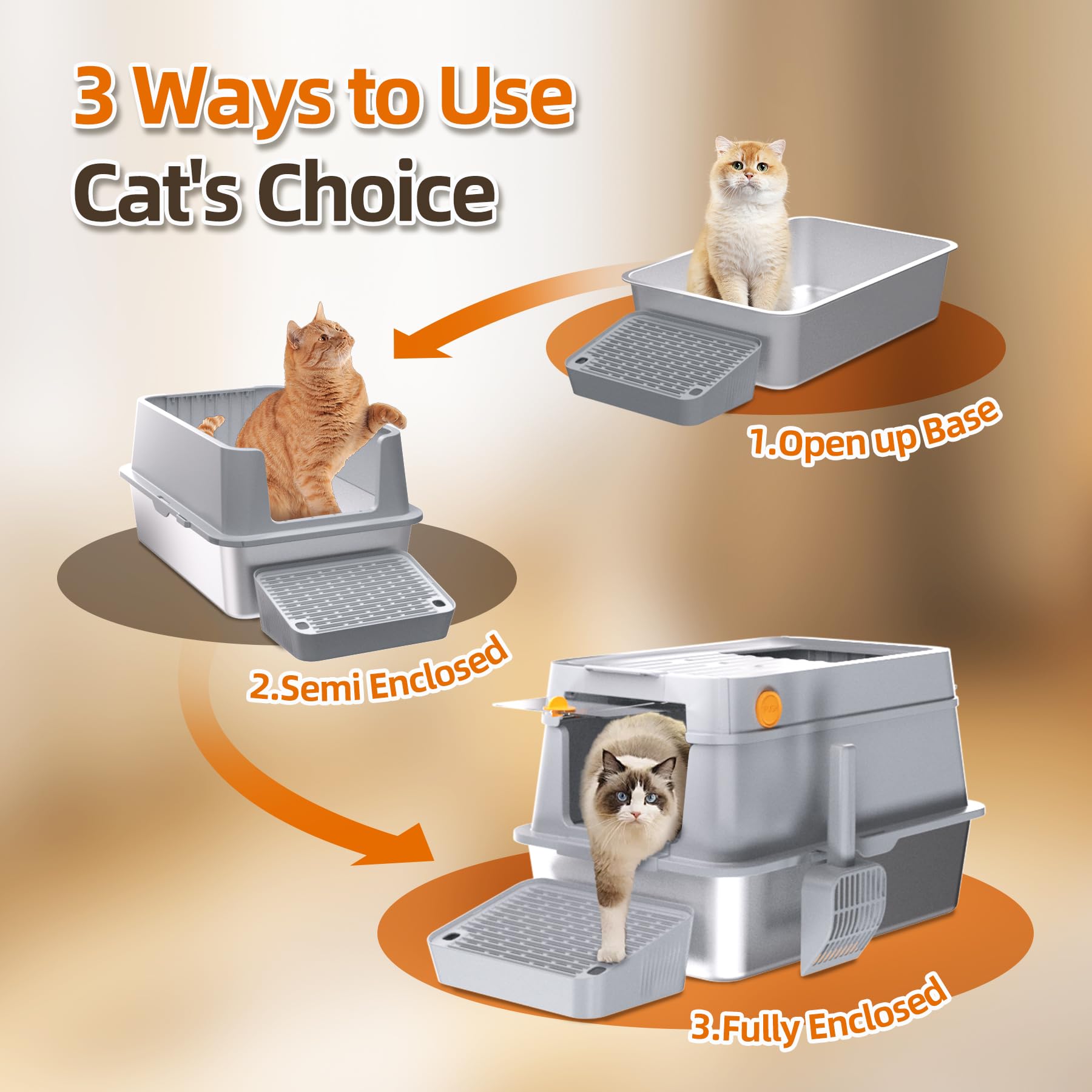 3 Ways to Use
Cat's Choice

1.Open up Base

2.Semi Enclosed

3.Fully Enclosed